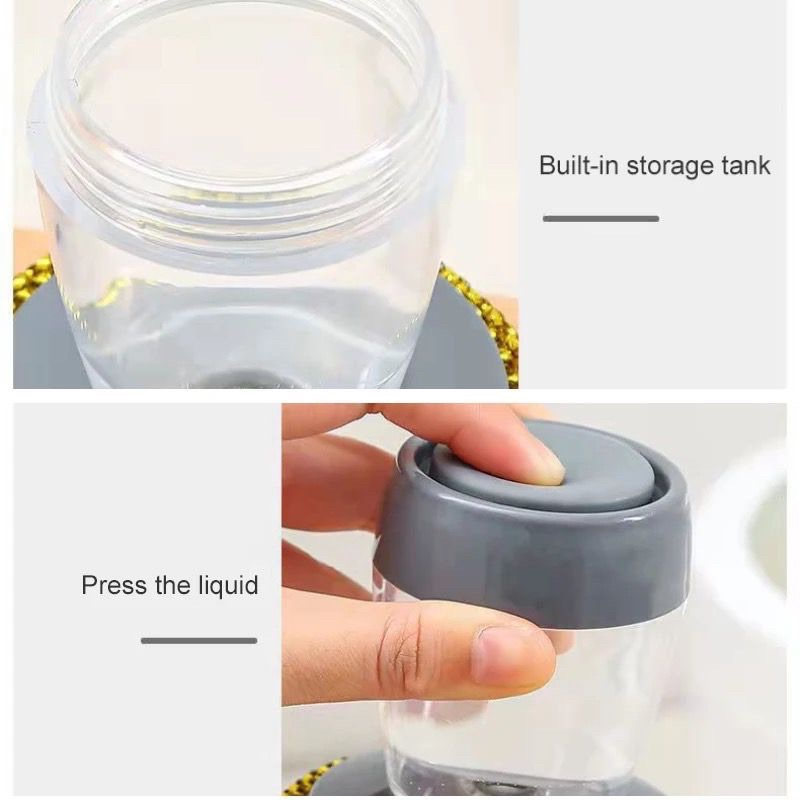 Built-in storage tank

Press the liquid