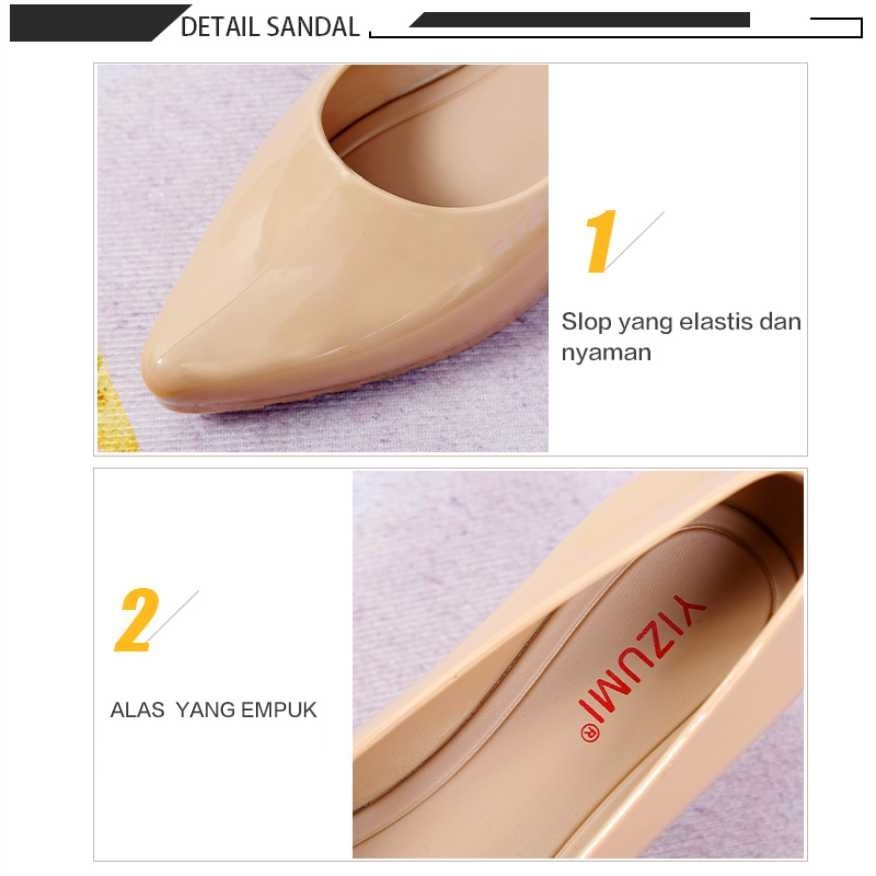 DETAIL SANDAL

1

Slop yang elastis dan nyaman

2

ALAS YANG EMPUK

YIZUMI®