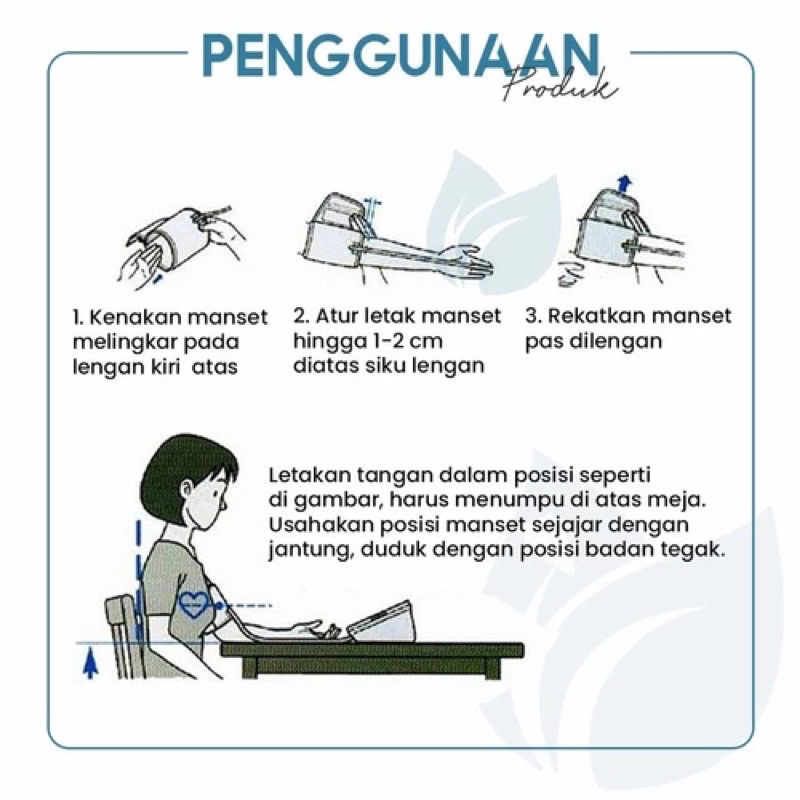 PENGGUNAAN
Produk

1. Kenakan manset melingkar pada lengan kiri atas

2. Atur letak manset hingga 1-2 cm diatas siku lengan

3. Rekatkan manset pas dilengan

Letakan tangan dalam posisi seperti di gambar, harus menumpu di atas meja. Usahakan posisi manset sejajar dengan jantung, duduk dengan posisi badan tegak.