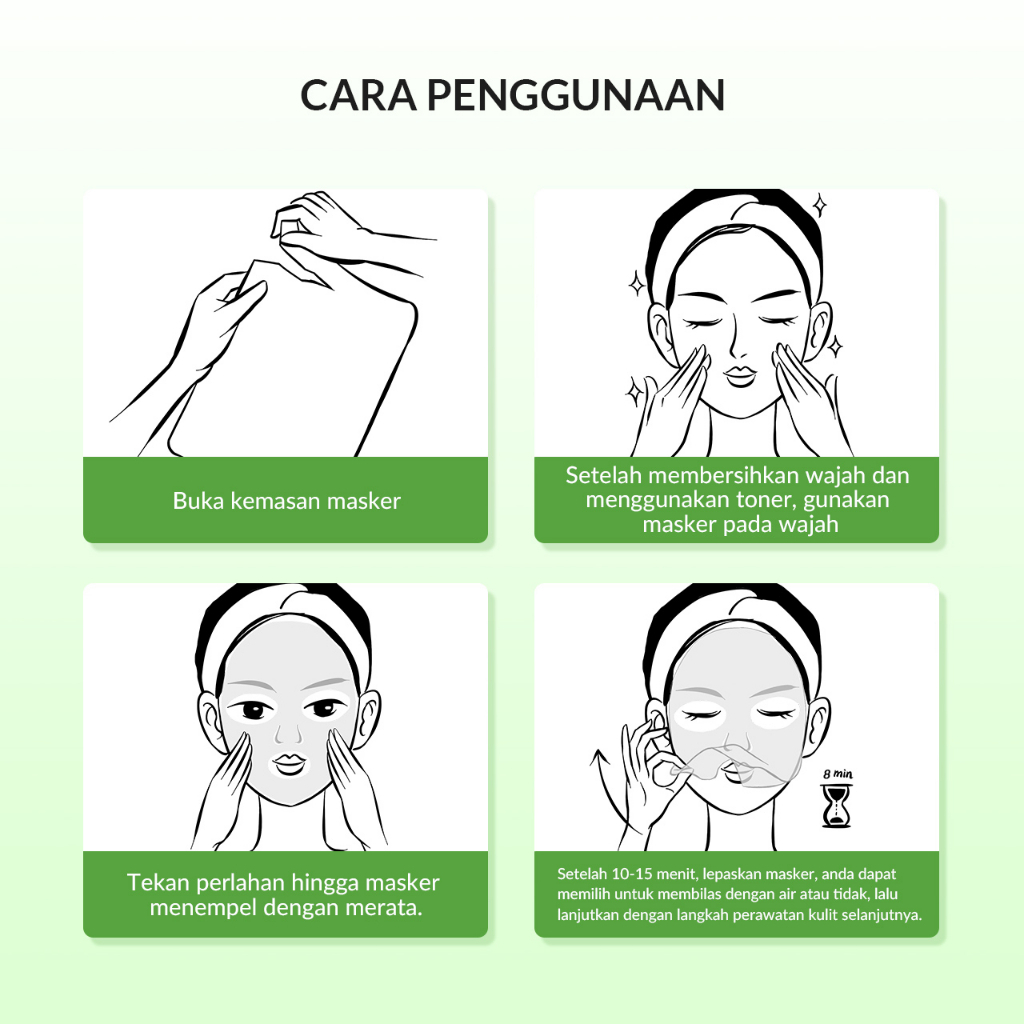 CARA PENGGUNAAN

Buka kemasan masker

Setelah membersihkan wajah dan menggunakan toner, gunakan masker pada wajah

Tekan perlahan hingga masker menempel dengan merata.

8 min

Setelah 10-15 menit, lepaskan masker, anda dapat memilih untuk membilas dengan air atau tidak, lalu lanjutkan dengan langkah perawatan kulit selanjutnya.