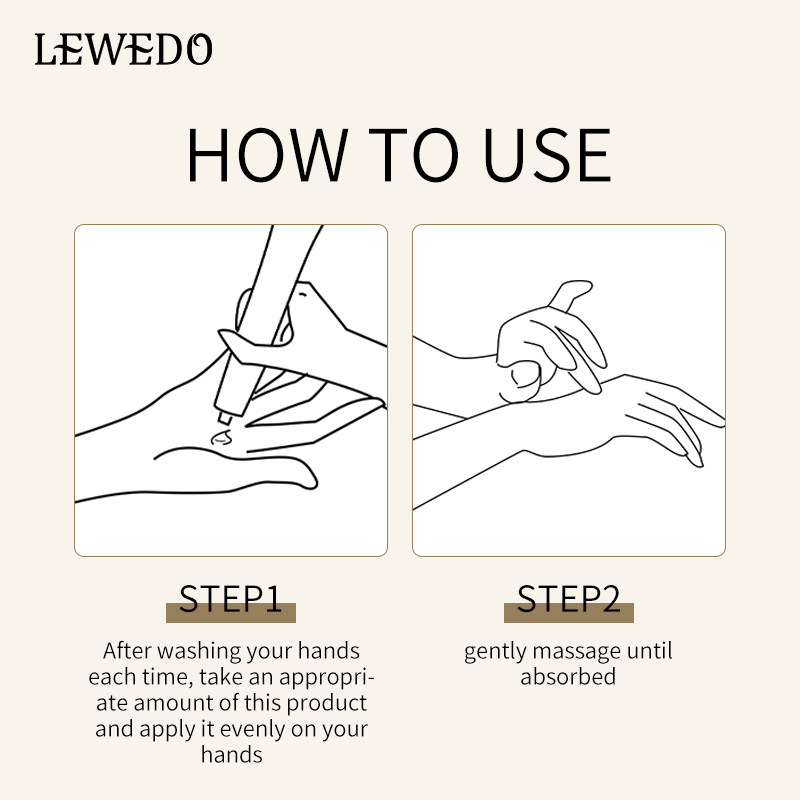 LEWEDO

HOW TO USE

STEP1

After washing your hands each time, take an appropriate amount of this product and apply it evenly on your hands

STEP2

gently massage until absorbed