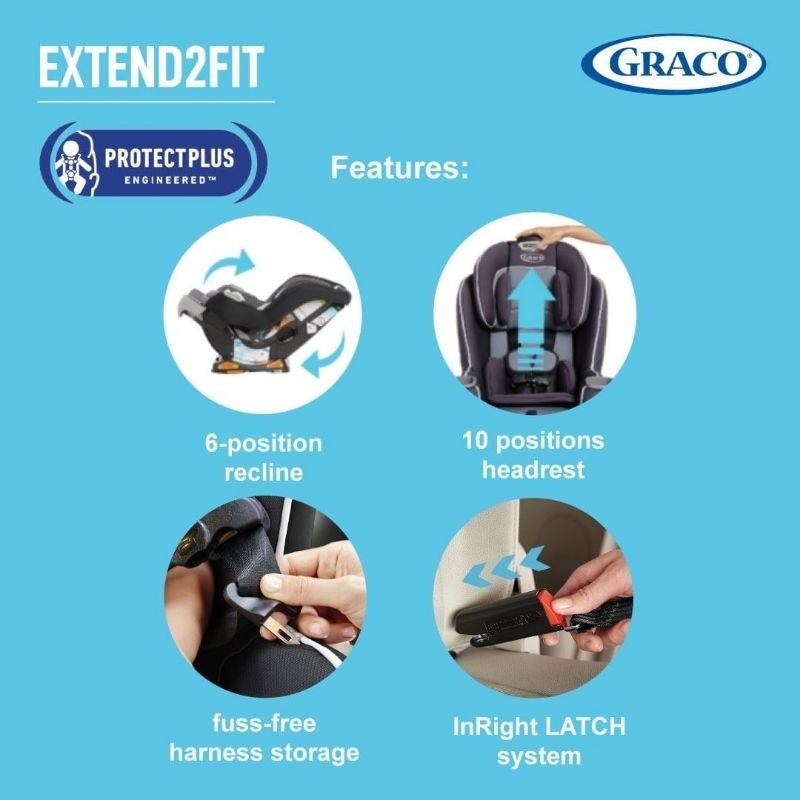 EXTEND2FIT

GRACO

PROTECTPLUS
ENGINEERED™

Features:

6-position recline

10 positions headrest

fuss-free harness storage

InRight LATCH system