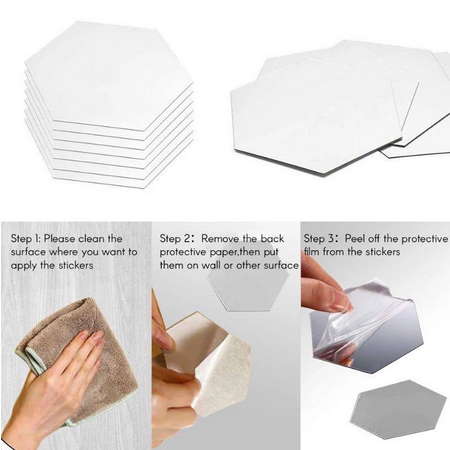 Step 1: Please clean the surface where you want to apply the stickers

Step 2: Remove the back protective paper,then put them on wall or other surface

Step 3: Peel off the protective film from the stickers