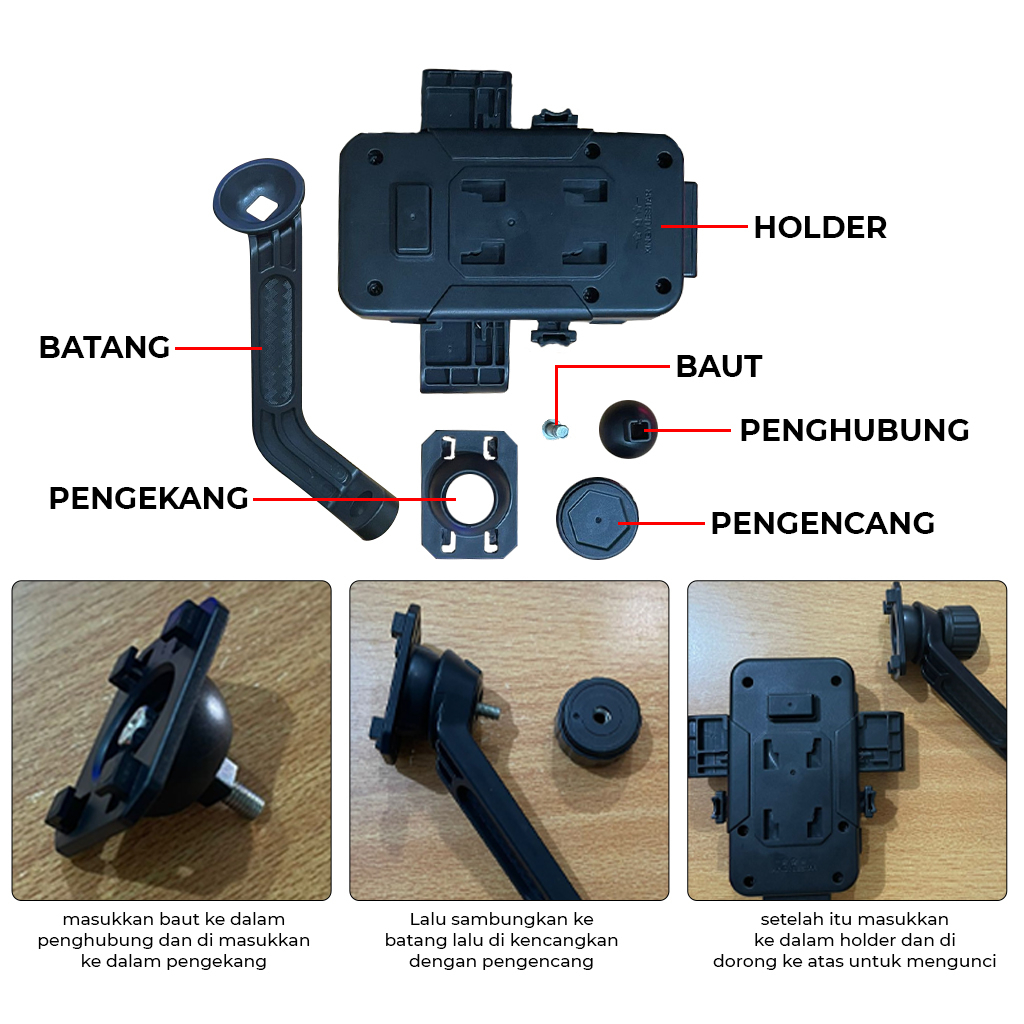 HOLDER

BATANG

BAUT

PENGHUBUNG

PENGEKANG

PENGENCANG

masukkan baut ke dalam penghubung dan di masukkan ke dalam pengekang

Lalu sambungkan ke batang lalu di kencangkan dengan pengencang

setelah itu masukkan ke dalam holder dan di dorong ke atas untuk mengunci