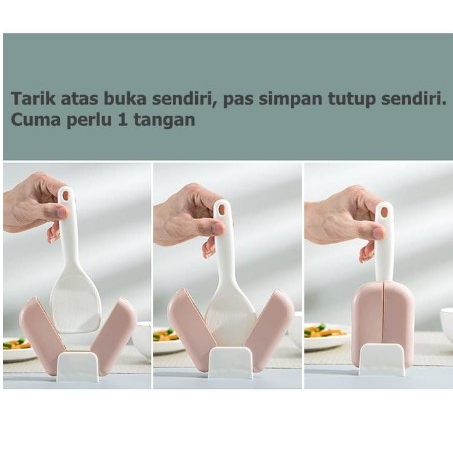 Tarik atas buka sendiri, pas simpan tutup sendiri. Cuma perlu 1 tangan