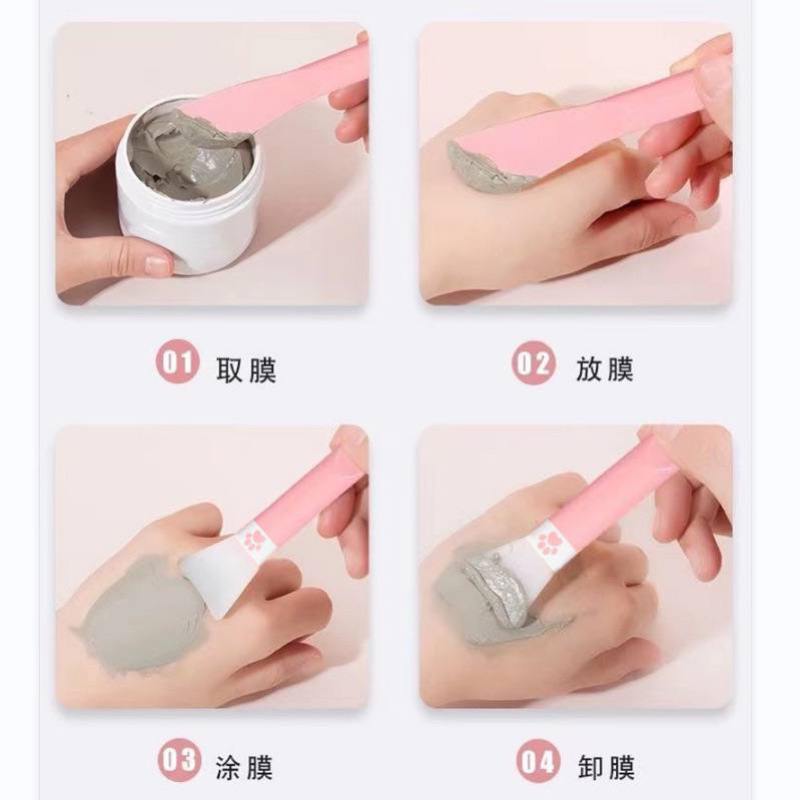 01 取膜

02 放膜

03 涂膜

04 卸膜