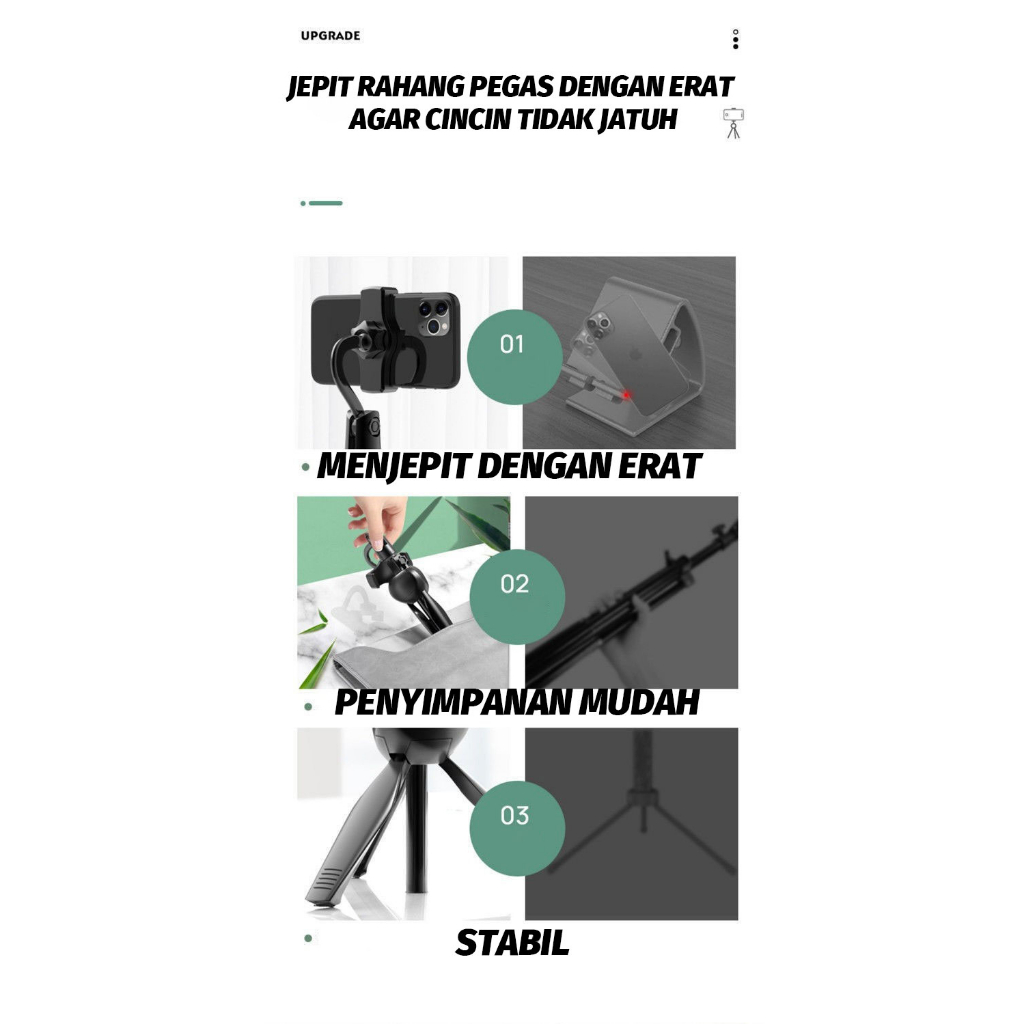 UPGRADE

JEPIT RAHANG PEGAS DENGAN ERAT
AGAR CINCIN TIDAK JATUH

01

MENJEPIT DENGAN ERAT

02

PENYIMPANAN MUDAH

03

STABIL