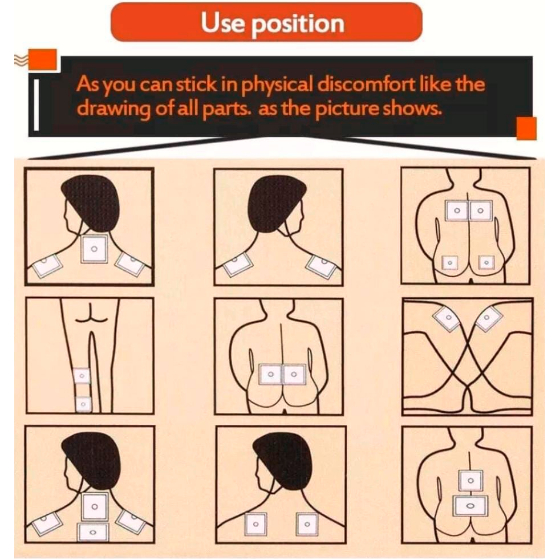 Use position

As you can stick in physical discomfort like the drawing of all parts. as the picture shows.