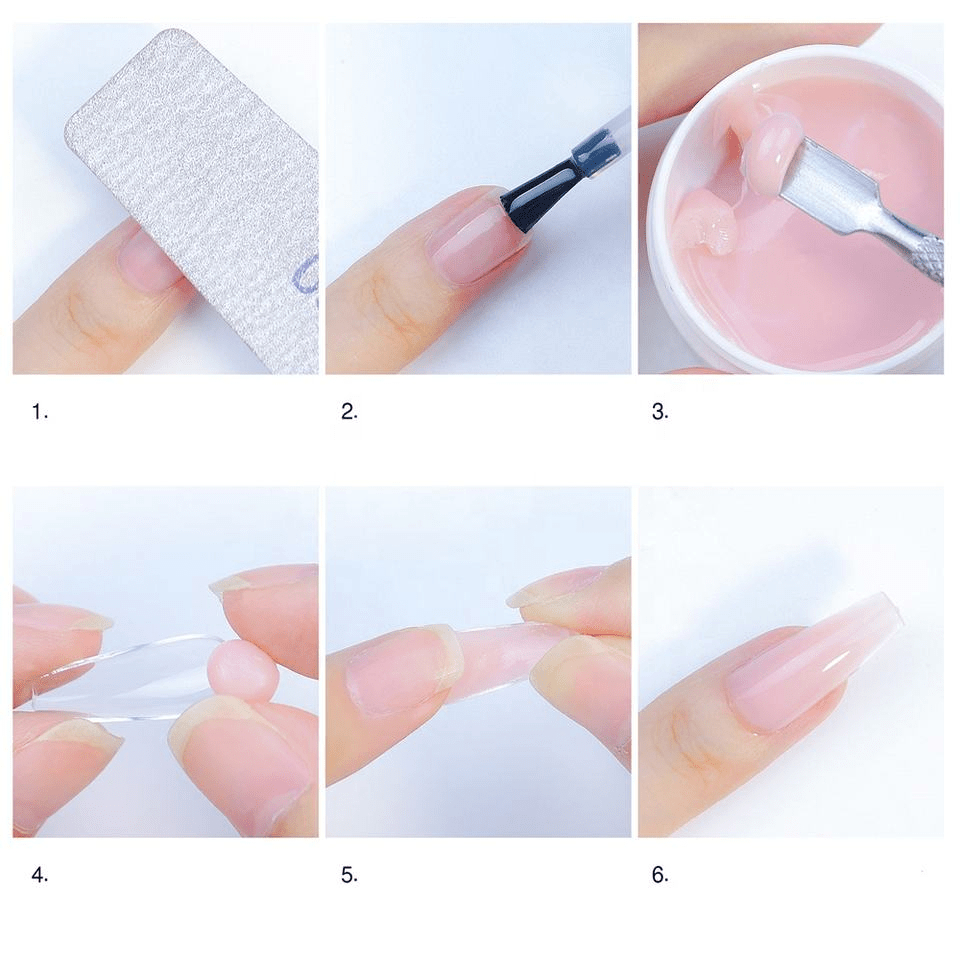 1.

2.

3.

4.

5.

6.