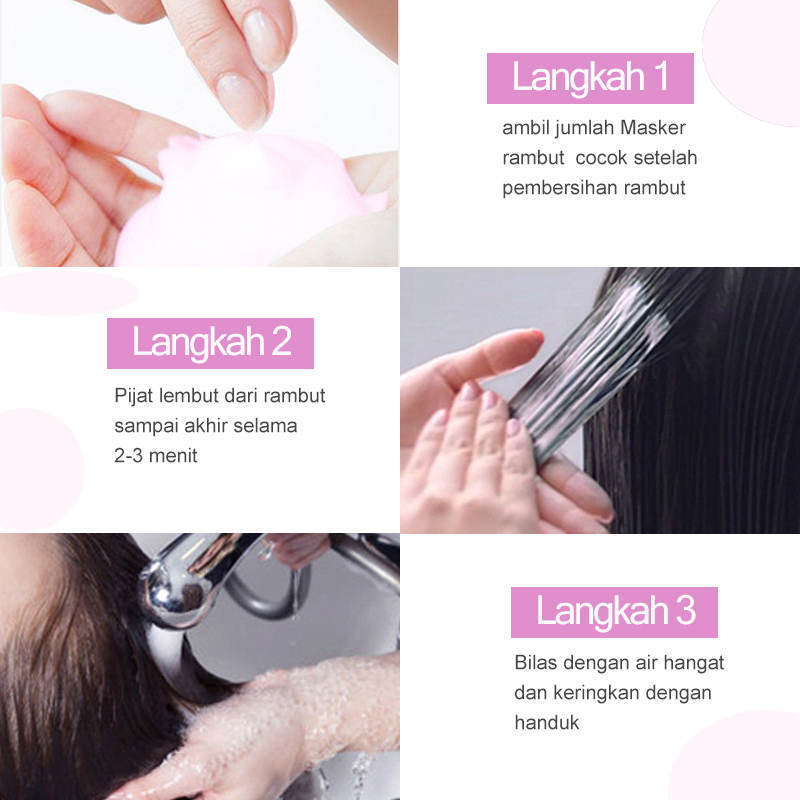 Langkah 1

ambil jumlah Masker rambut  cocok setelah pembersihan rambut

Langkah 2

Pijat lembut dari rambut sampai akhir selama 2-3 menit

Langkah 3

Bilas dengan air hangat dan keringkan dengan handuk