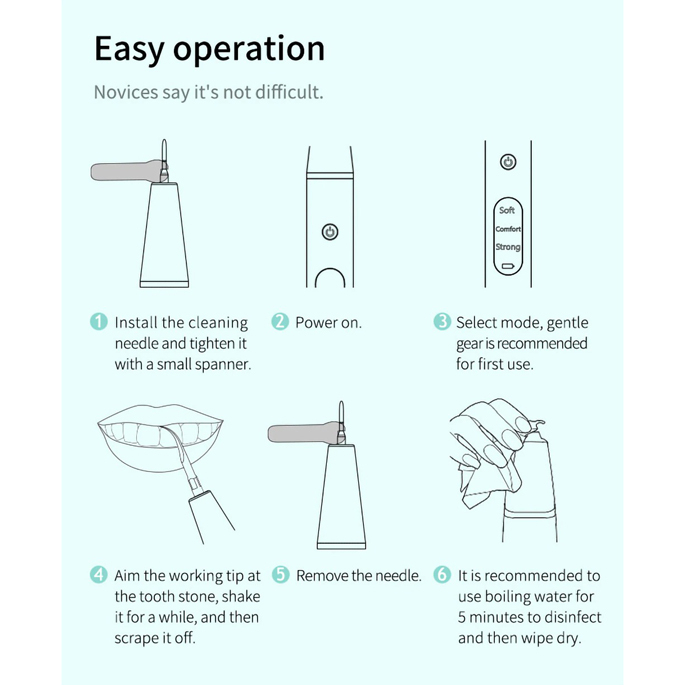 Easy operation

Novices say it's not difficult.

Soft
Comfort
Strong

1 Install the cleaning needle and tighten it with a small spanner.

2 Power on.

3 Select mode, gentle gear is recommended for first use.

4 Aim the working tip at the tooth stone, shake it for a while, and then scrape it off.

5 Remove the needle.

6 It is recommended to use boiling water for 5 minutes to disinfect and then wipe dry.