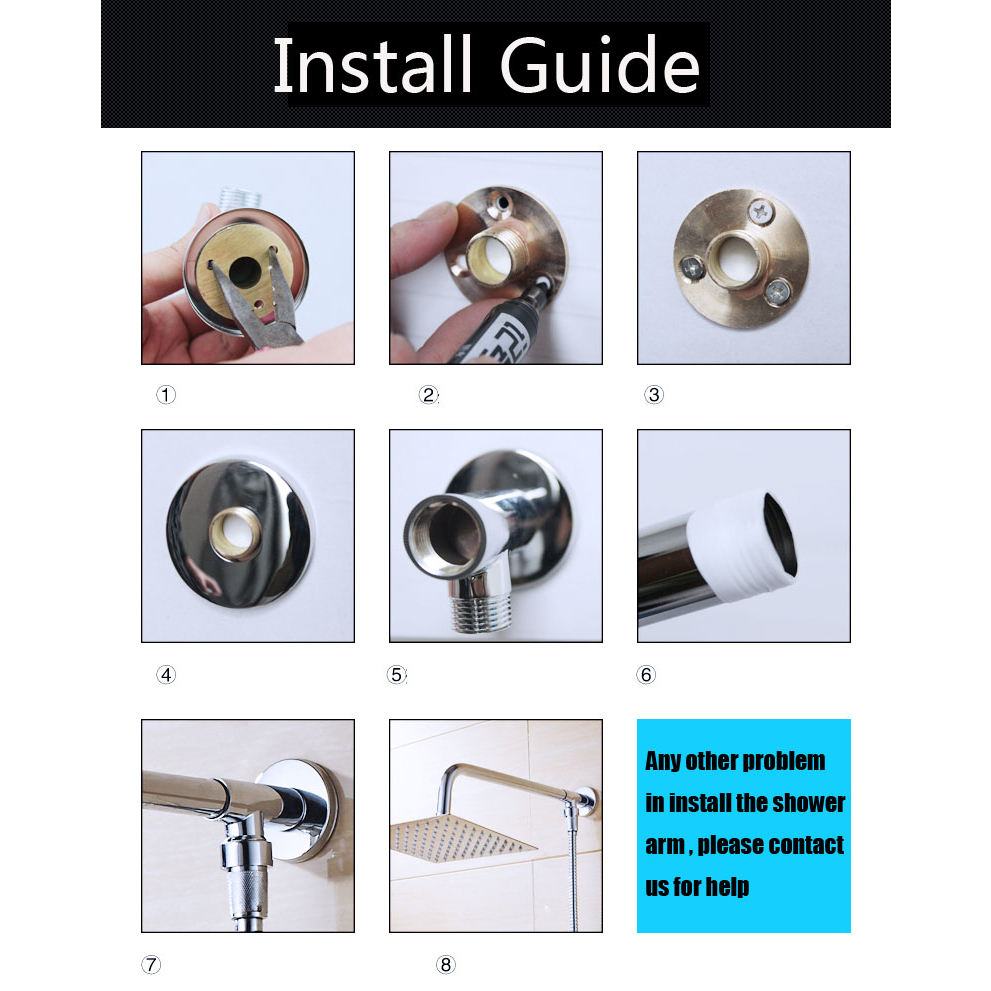 Install Guide

①

②

③

④

⑤

⑥

⑦

⑧

Any other problem in install the shower arm , please contact us for help