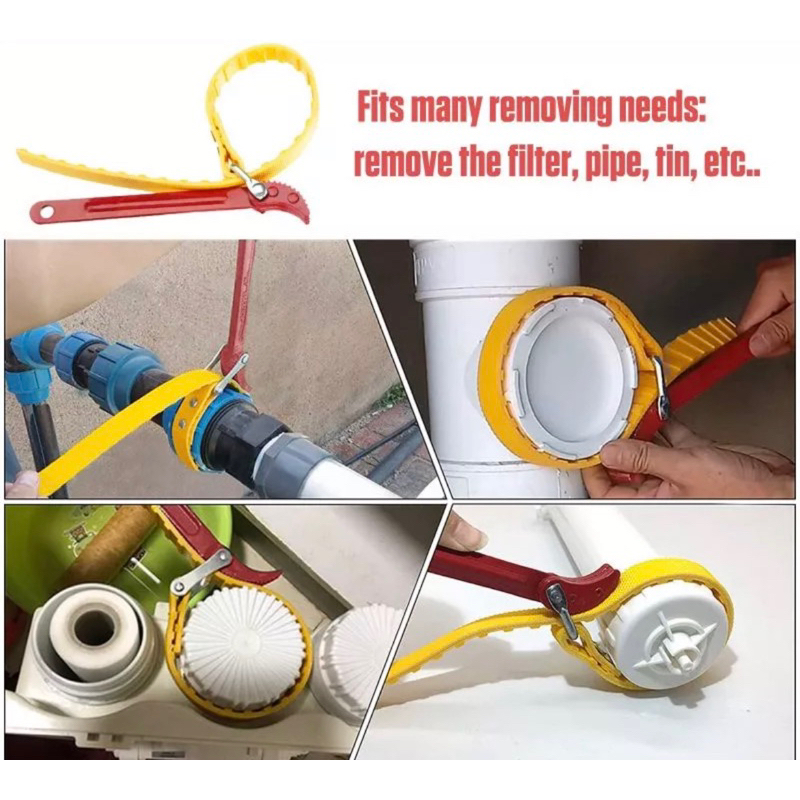 Fits many removing needs:
remove the filter, pipe, tin, etc..