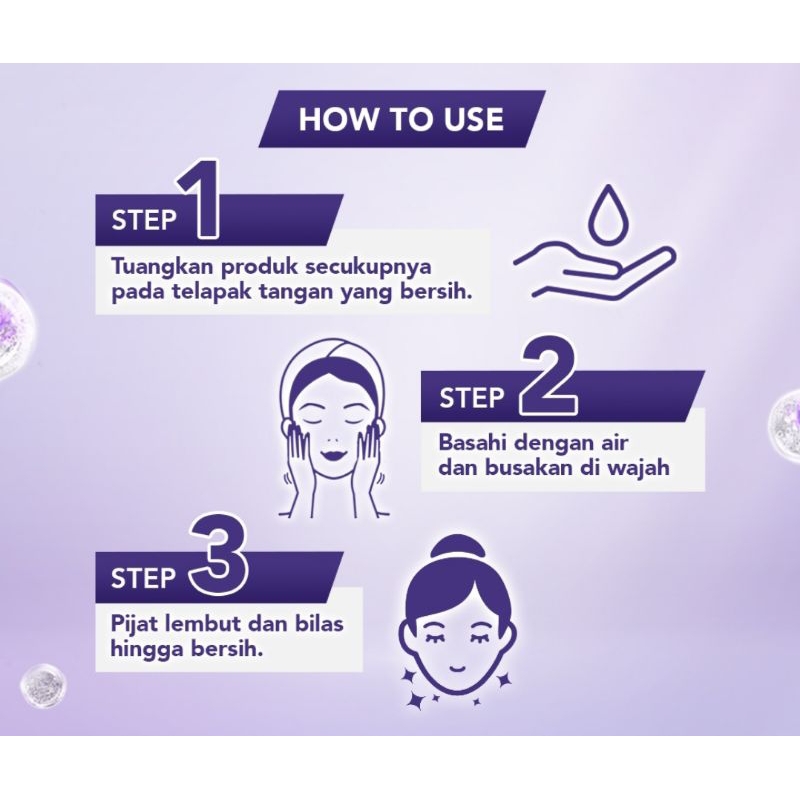 HOW TO USE

STEP 1
Tuangkan produk secukupnya pada telapak tangan yang bersih.

STEP 2
Basahi dengan air dan busakan di wajah

STEP 3
Pijat lembut dan bilas hingga bersih.