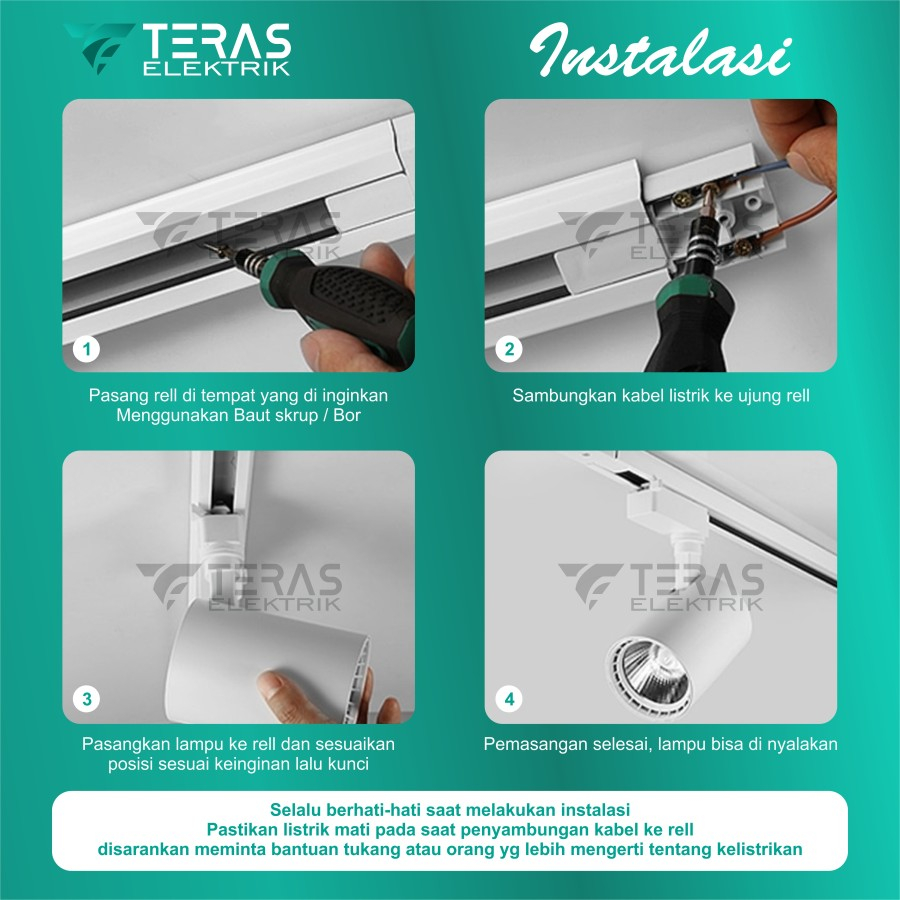 TERAS ELEKTRIK

Instalasi

TERAS ELEKTRIK

1

Pasang rell di tempat yang di inginkan Menggunakan Baut skrup / Bor

TERAS ELEKTRIK

2

Sambungkan kabel listrik ke ujung rell

TERAS ELEKTRIK

3

Pasangkan lampu ke rell dan sesuaikan posisi sesuai keinginan lalu kunci

TERAS ELEKTRIK

4

Pemasangan selesai, lampu bisa di nyalakan

Selalu berhati-hati saat melakukan instalasi
Pastikan listrik mati pada saat penyambungan kabel ke rell
disarankan meminta bantuan tukang atau orang yg lebih mengerti tentang kelistrikan