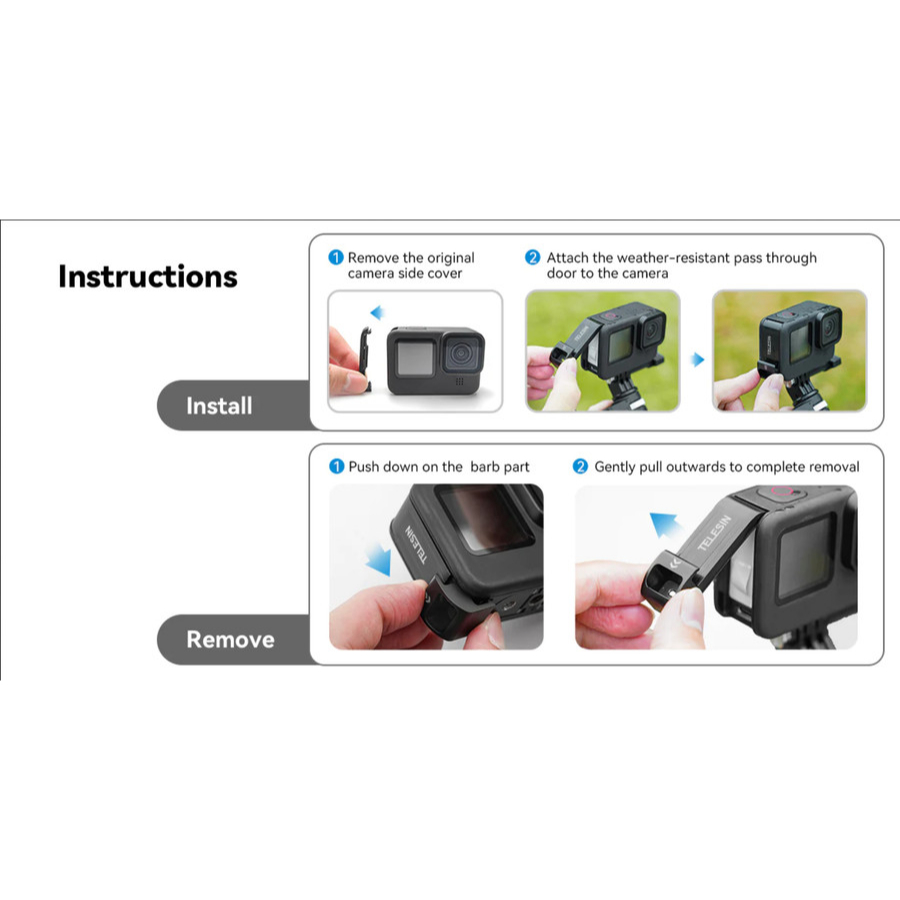 Instructions

Install

1 Remove the original camera side cover

2 Attach the weather-resistant pass through door to the camera

Remove

1 Push down on the  barb part

TELESIN

2 Gently pull outwards to complete removal

TELESIN