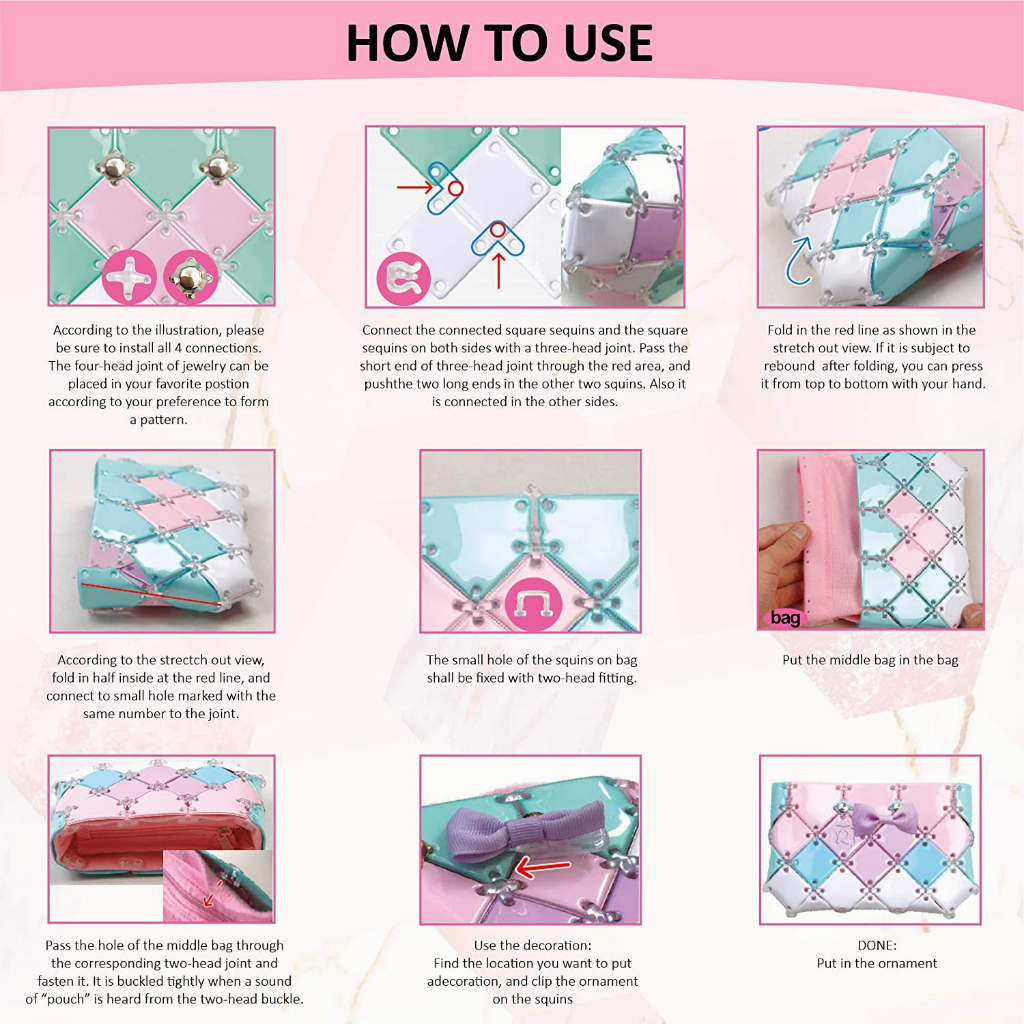 HOW TO USE

According to the illustration, please be sure to install all 4 connections. The four-head joint of jewelry can be placed in your favorite postion according to your preference to form a pattern.

Connect the connected square sequins and the square sequins on both sides with a three-head joint. Pass the short end of three-head joint through the red area, and pushthe two long ends in the other two squins. Also it is connected in the other sides.

Fold in the red line as shown in the stretch out view. If it is subject to rebound after folding, you can press it from top to bottom with your hand.

According to the strectch out view, fold in half inside at the red line, and connect to small hole marked with the same number to the joint.

The small hole of the squins on bag shall be fixed with two-head fitting.

bag

Put the middle bag in the bag

Pass the hole of the middle bag through the corresponding two-head joint and fasten it. It is buckled tightly when a sound of "pouch" is heard from the two-head buckle.

Use the decoration:
Find the location you want to put adecoration, and clip the ornament on the squins

DONE:
Put in the ornament