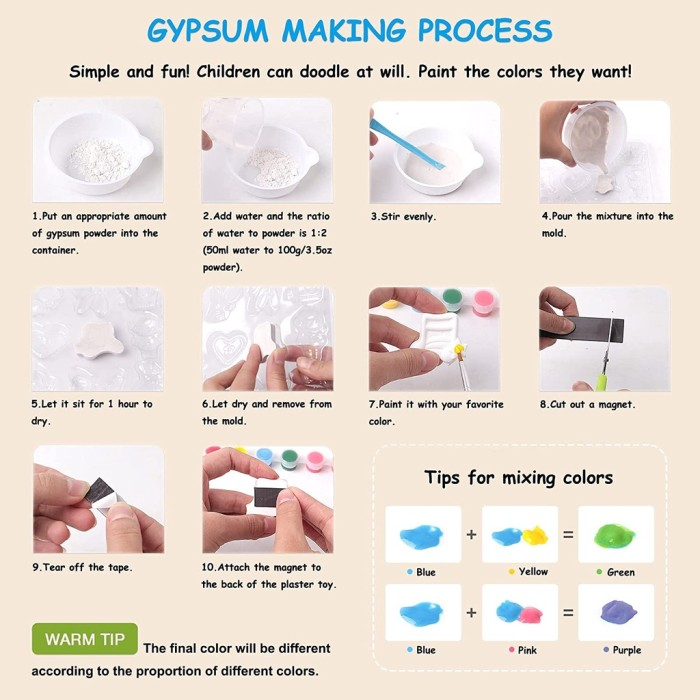 GYPSUM MAKING PROCESS

Simple and fun! Children can doodle at will. Paint the colors they want!

1.Put an appropriate amount of gypsum powder into the container.

2.Add water and the ratio of water to powder is 1:2 (50ml water to 100g/3.5oz powder).

3.Stir evenly.

4.Pour the mixture into the mold.

5.Let it sit for 1 hour to dry.

6.Let dry and remove from the mold.

7.Paint it with your favorite color.

8.Cut out a magnet.

9.Tear off the tape.

10.Attach the magnet to the back of the plaster toy.

Tips for mixing colors

Blue + Yellow = Green

Blue + Pink = Purple

WARM TIP The final color will be different according to the proportion of different colors.