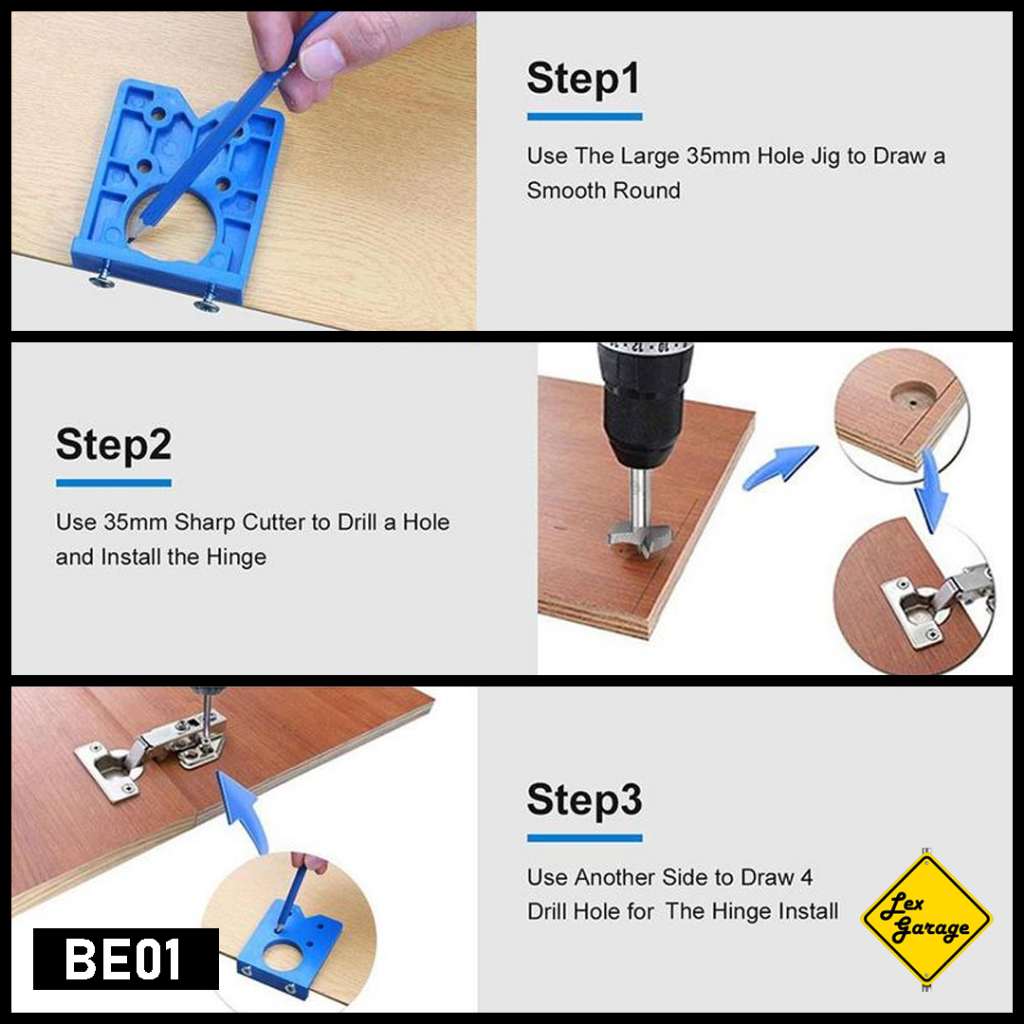 Step1

Use The Large 35mm Hole Jig to Draw a Smooth Round

Step2

Use 35mm Sharp Cutter to Drill a Hole and Install the Hinge

Step3

Use Another Side to Draw 4 Drill Hole for The Hinge Install

BE01

Lex Garage