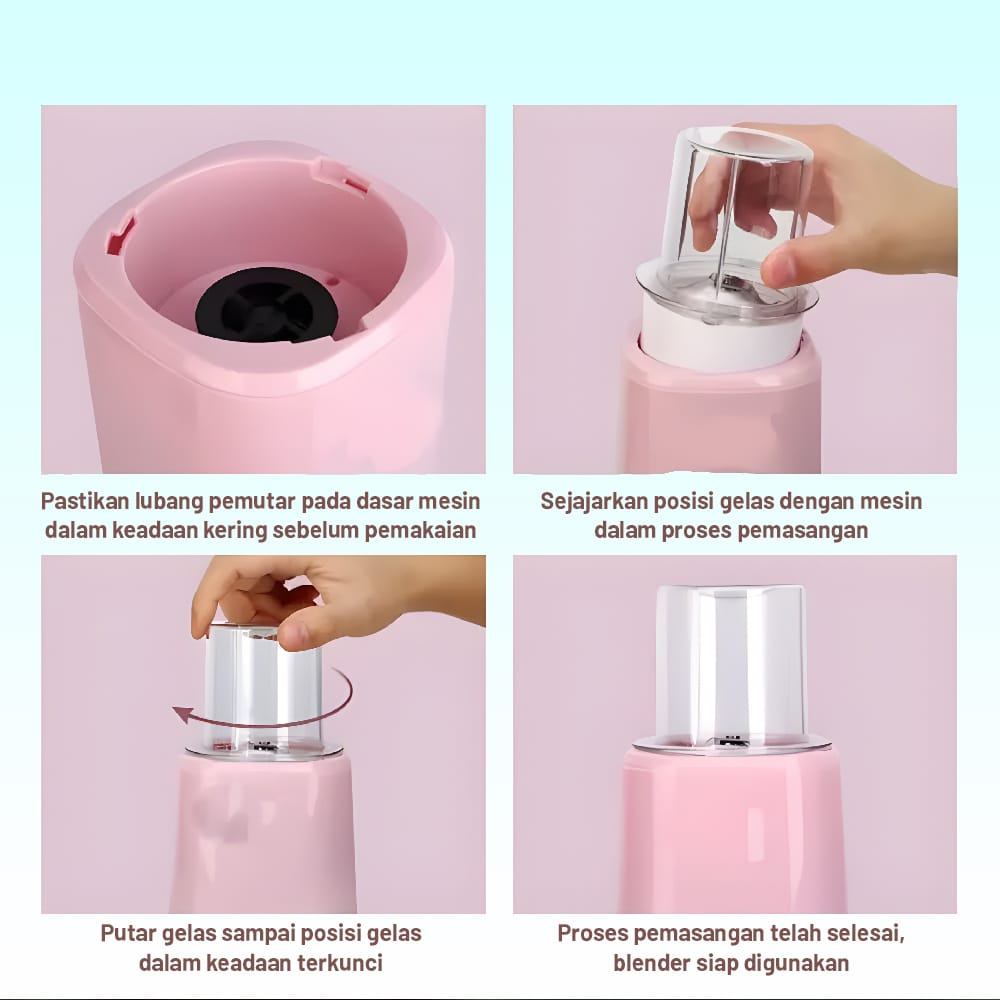 Pastikan lubang pemutar pada dasar mesin dalam keadaan kering sebelum pemakaian

Sejajarkan posisi gelas dengan mesin dalam proses pemasangan

Putar gelas sampai posisi gelas dalam keadaan terkunci

Proses pemasangan telah selesai, blender siap digunakan