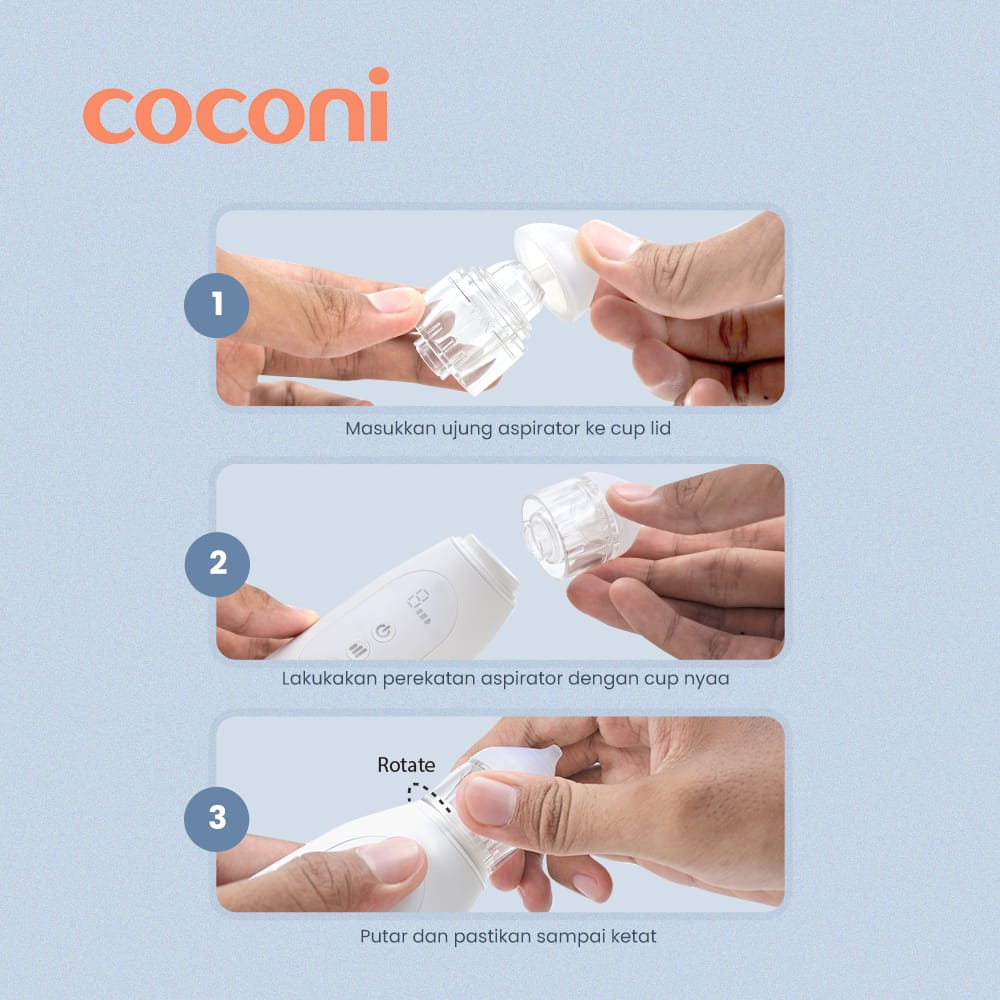 coconi

1

Masukkan ujung aspirator ke cup lid

2

Lakukakan perekatan aspirator dengan cup nyaa

3

Rotate

Putar dan pastikan sampai ketat