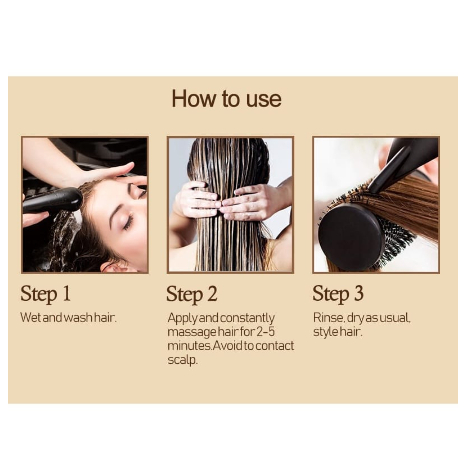 How to use

Step 1

Wet and wash hair.

Step 2

Apply and constantly massage hair for 2-5 minutes.Avoid to contact scalp.

Step 3

Rinse, dry as usual, style hair.