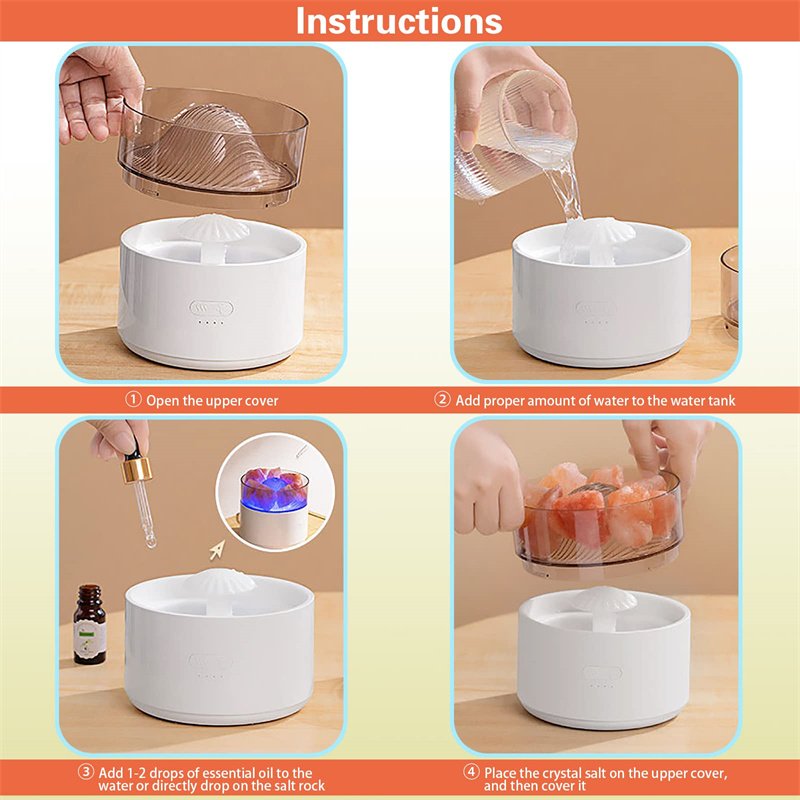 Instructions

① Open the upper cover

② Add proper amount of water to the water tank

③ Add 1-2 drops of essential oil to the water or directly drop on the salt rock

④ Place the crystal salt on the upper cover, and then cover it