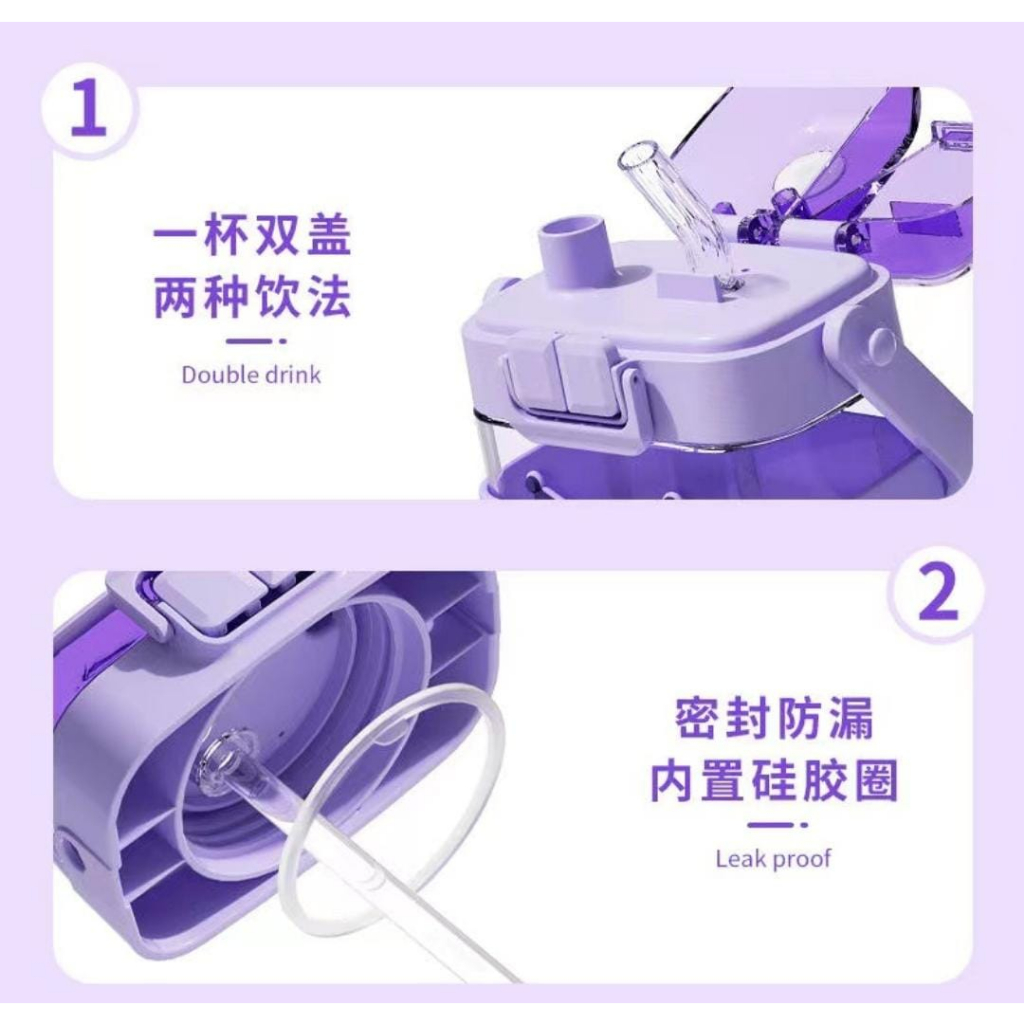 1

一杯双盖
两种饮法

Double drink

2

密封防漏
内置硅胶圈

Leak proof