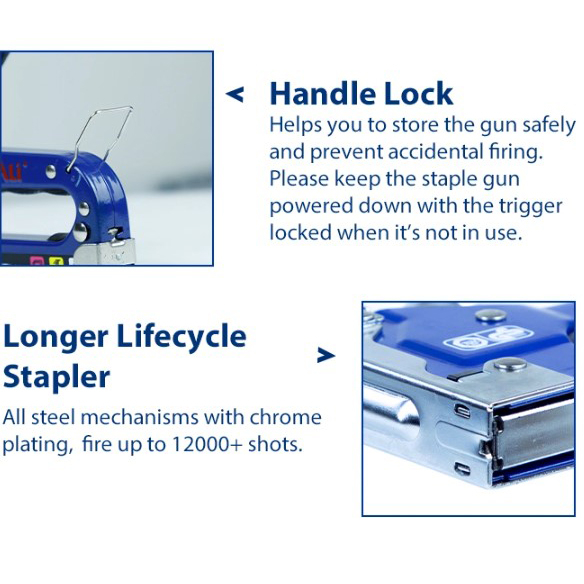 Handle Lock

Helps you to store the gun safely and prevent accidental firing. Please keep the staple gun powered down with the trigger locked when it's not in use.

Longer Lifecycle Stapler

All steel mechanisms with chrome plating, fire up to 12000+ shots.