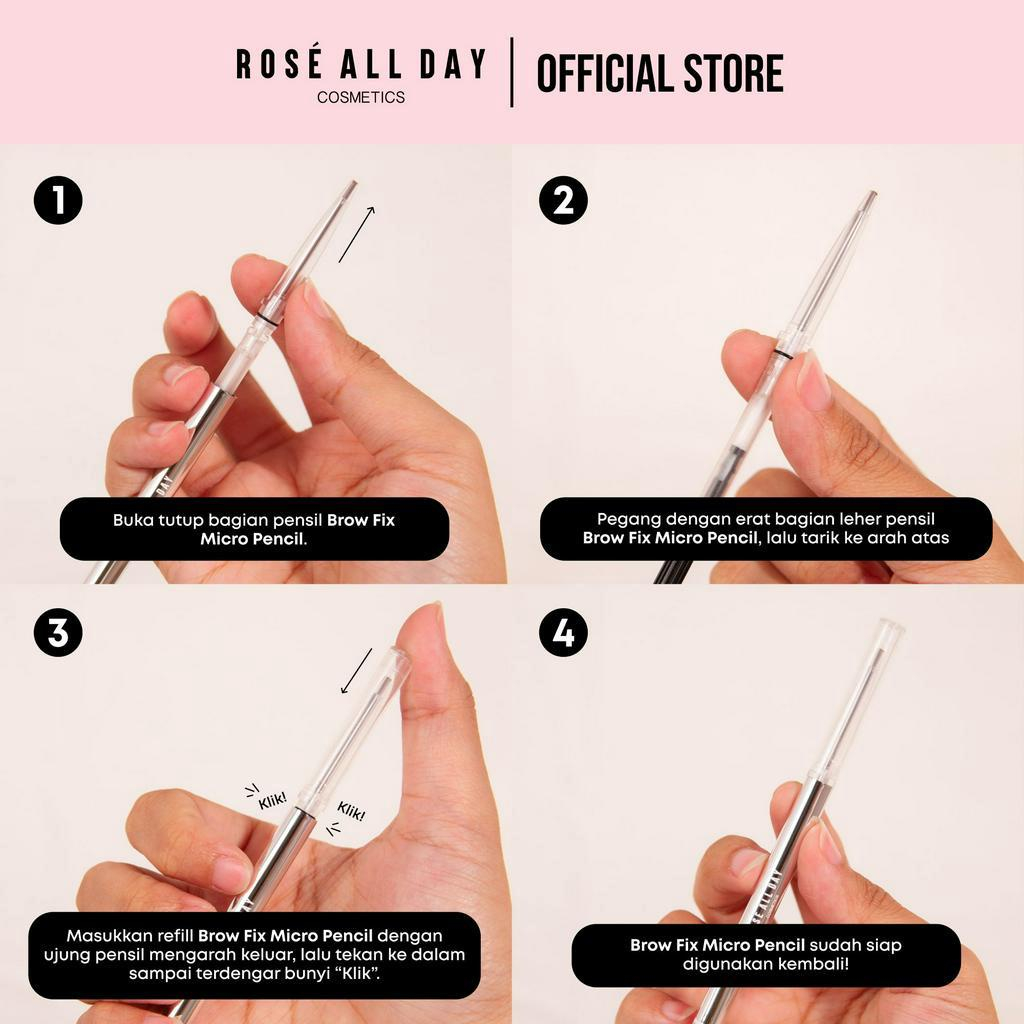 ROSÉ ALL DAY
COSMETICS
OFFICIAL STORE

1
Buka tutup bagian pensil Brow Fix Micro Pencil.

2
Pegang dengan erat bagian leher pensil Brow Fix Micro Pencil, lalu tarik ke arah atas

3
Klik!
Klik!
Masukkan refill Brow Fix Micro Pencil dengan ujung pensil mengarah keluar, lalu tekan ke dalam sampai terdengar bunyi "Klik".

4
Brow Fix Micro Pencil sudah siap digunakan kembali!