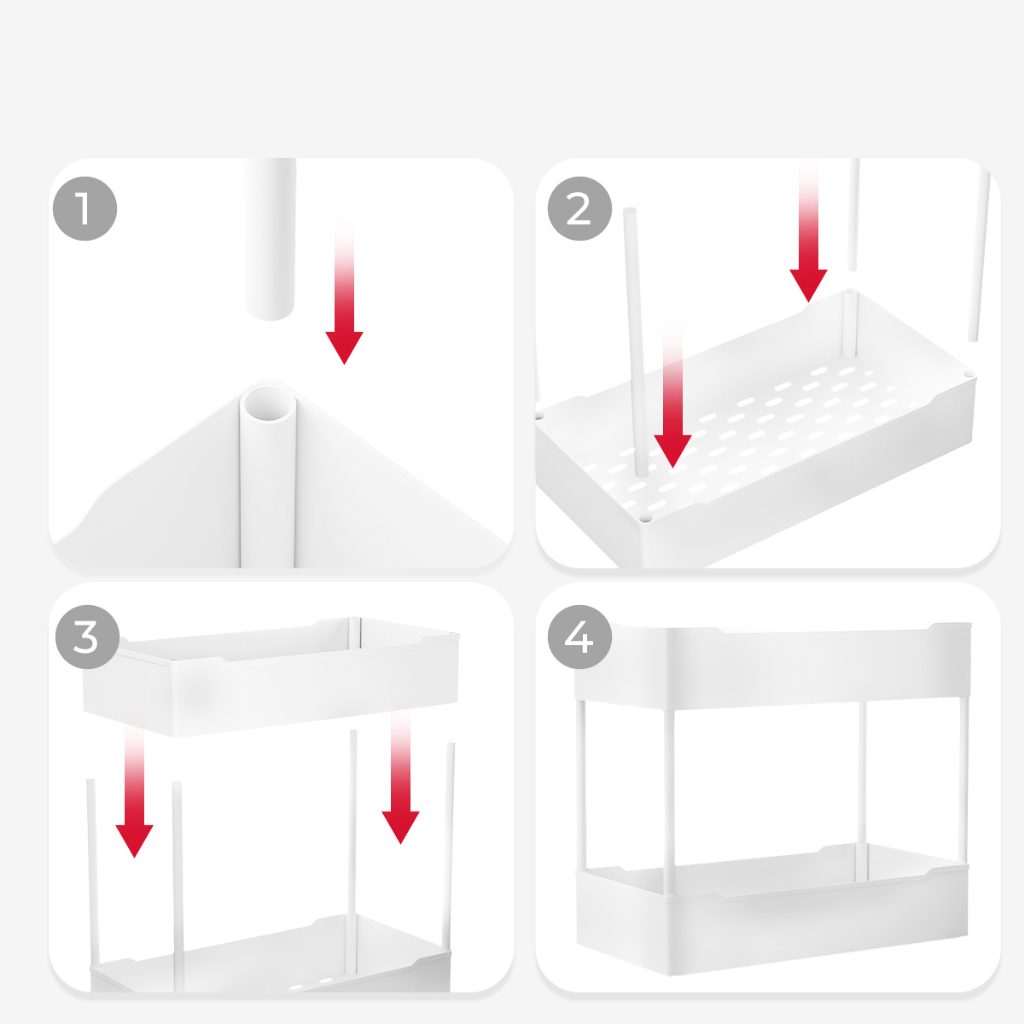 1

2

3

4