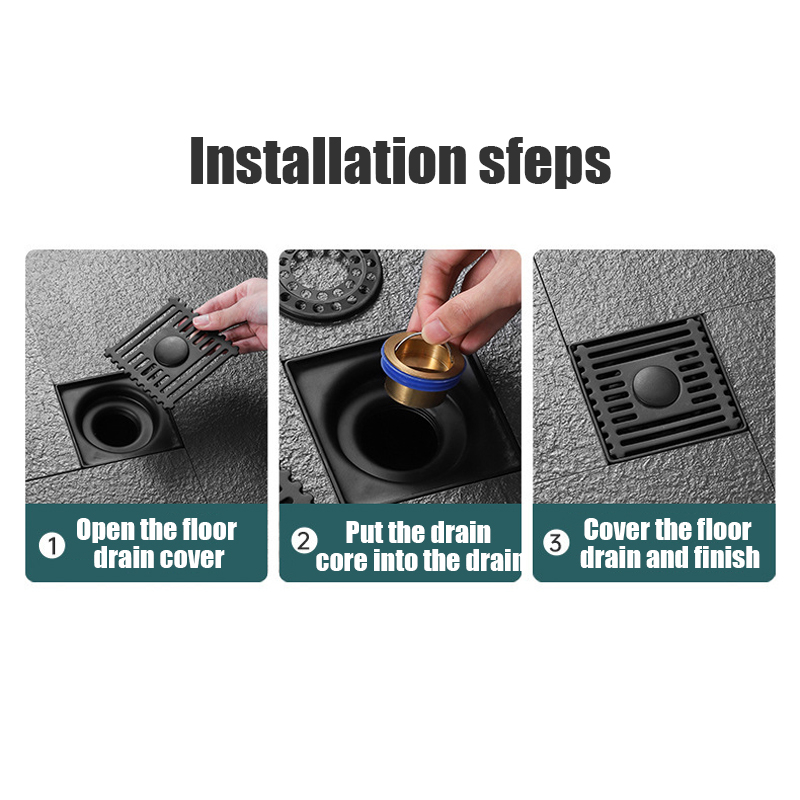 Installation sfeps

① Open the floor drain cover

② Put the drain core into the drain

③ Cover the floor drain and finish