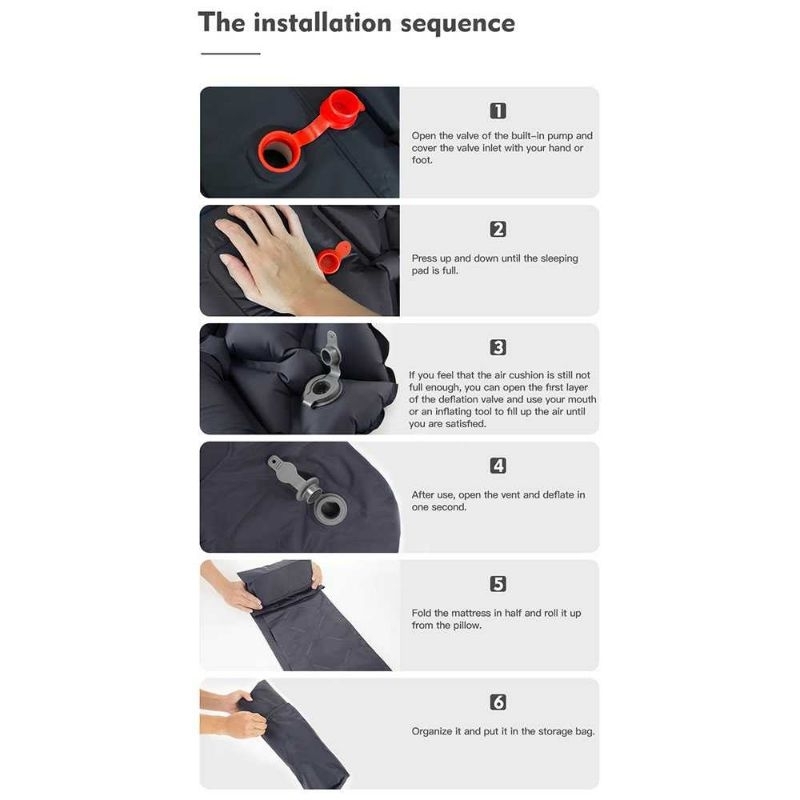 The installation sequence

1

Open the valve of the built-in pump and cover the valve inlet with your hand or foot.

2

Press up and down until the sleeping pad is full.

3

If you feel that the air cushion is still not full enough, you can open the first layer of the deflation valve and use your mouth or an inflating tool to fill up the air until you are satisfied.

4

After use, open the vent and deflate in one second.

5

Fold the mattress in half and roll it up from the pillow.

6

Organize it and put it in the storage bag.