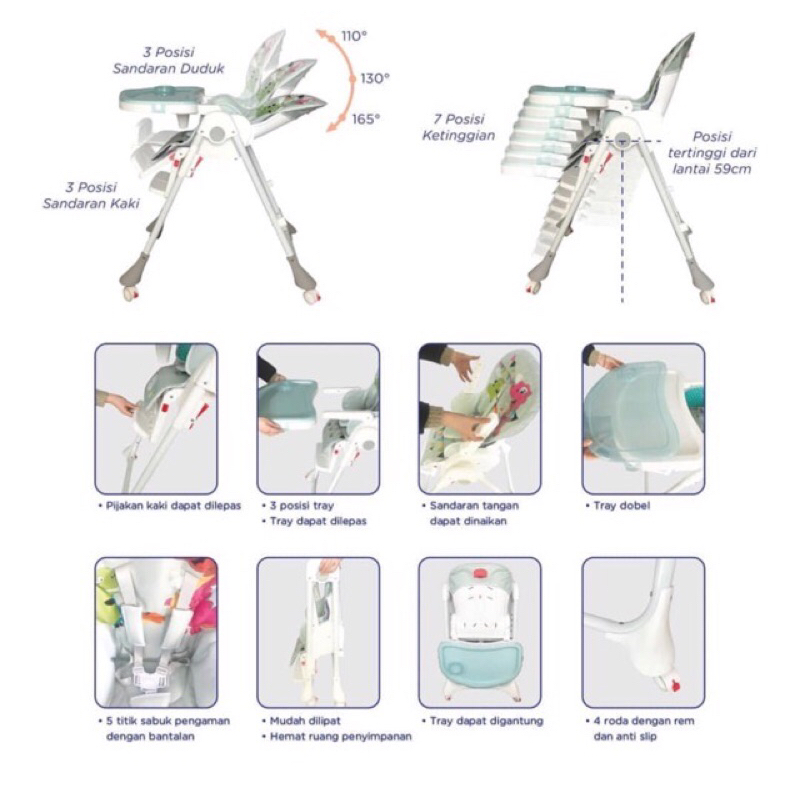 3 Posisi Sandaran Duduk

110°

130°

165°

3 Posisi Sandaran Kaki

7 Posisi Ketinggian

Posisi tertinggi dari lantai 59cm

• Pijakan kaki dapat dilepas

• 3 posisi tray
• Tray dapat dilepas

• Sandaran tangan dapat dinaikan

• Tray dobel

• 5 titik sabuk pengaman dengan bantalan

• Mudah dilipat
• Hemat ruang penyimpanan

• Tray dapat digantung

• 4 roda dengan rem dan anti slip