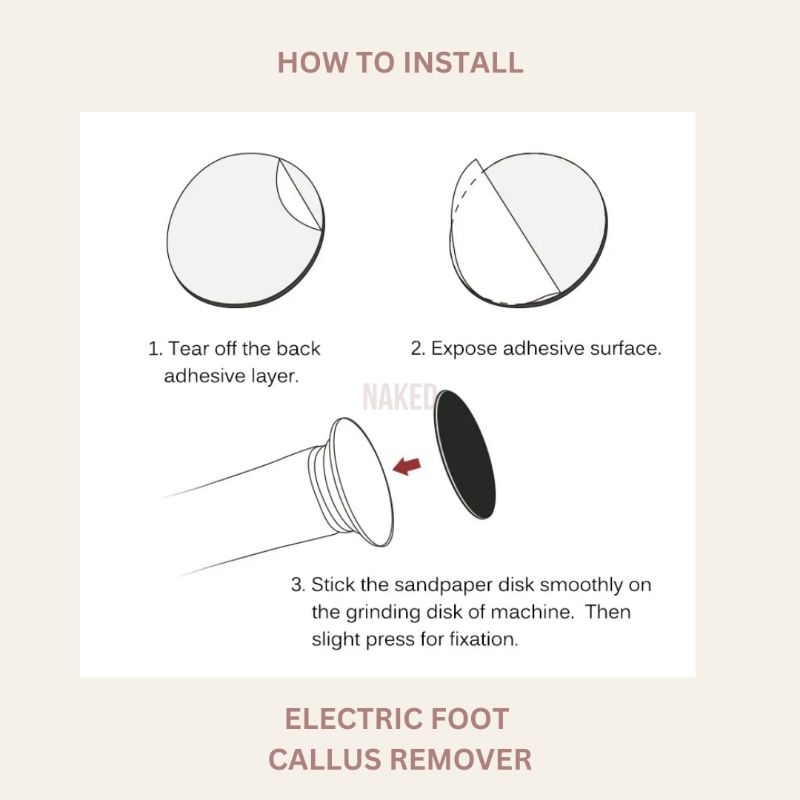 HOW TO INSTALL

1. Tear off the back adhesive layer.

2. Expose adhesive surface.

NAKED

3. Stick the sandpaper disk smoothly on the grinding disk of machine.  Then slight press for fixation.

ELECTRIC FOOT
CALLUS REMOVER