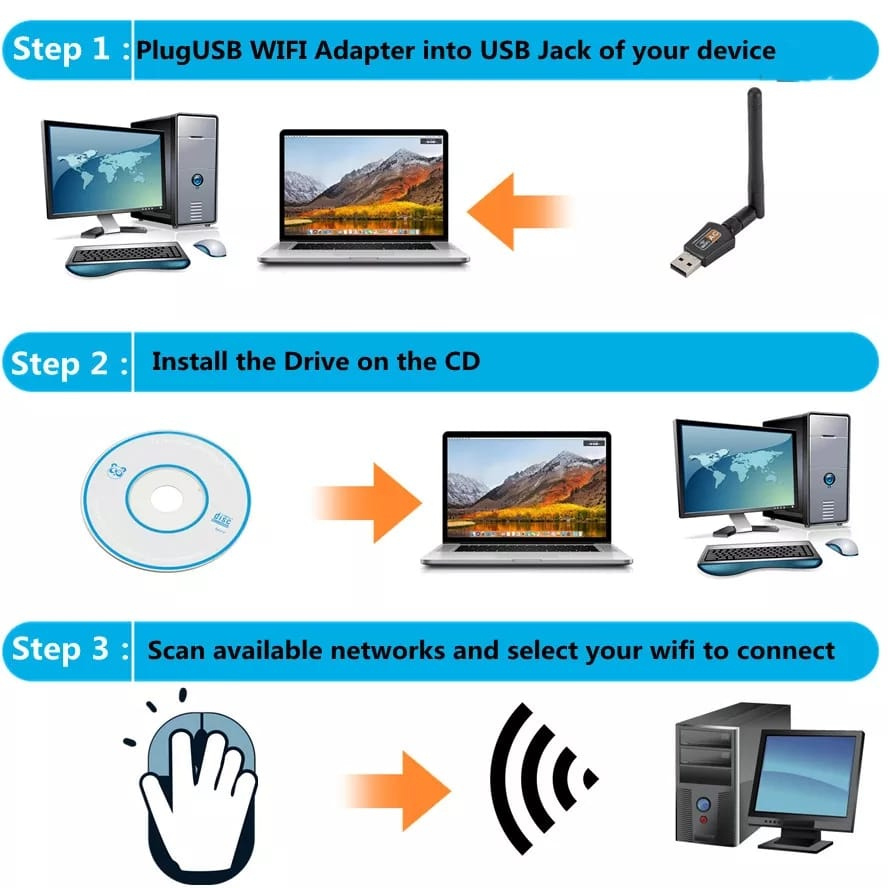 Step 1 : PlugUSB WIFI Adapter into USB Jack of your device

AC

Step 2 : Install the Drive on the CD

disc

Step 3 : Scan available networks and select your wifi to connect