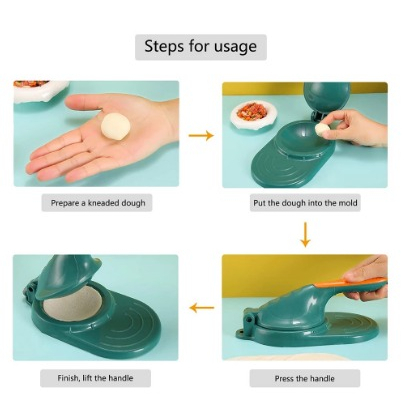 Steps for usage

Prepare a kneaded dough

Put the dough into the mold

Press the handle

Finish, lift the handle