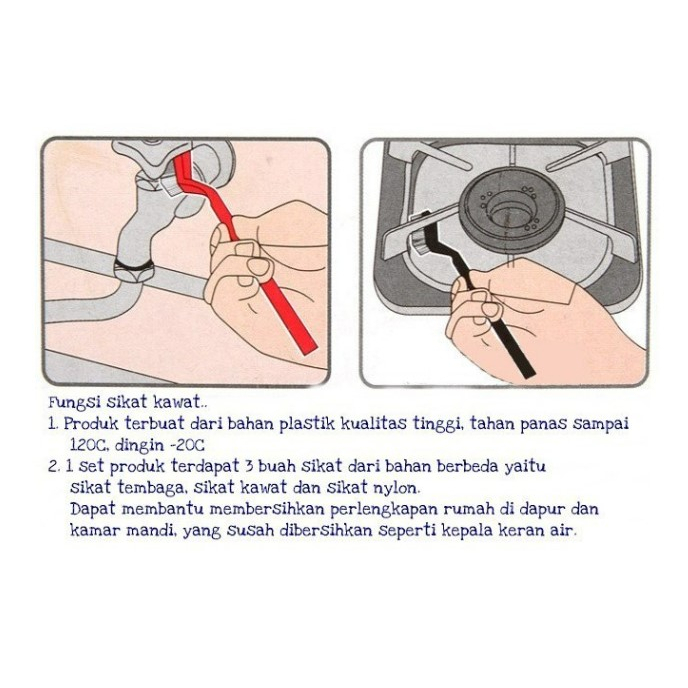 Fungsi sikat kawat..

1. Produk terbuat dari bahan plastik kualitas tinggi, tahan panas sampai 120C, dingin -20C

2. 1 set produk terdapat 3 buah sikat dari bahan berbeda yaitu sikat tembaga, sikat kawat dan sikat nylon. Dapat membantu membersihkan perlengkapan rumah di dapur dan kamar mandi, yang susah dibersihkan seperti kepala keran air.