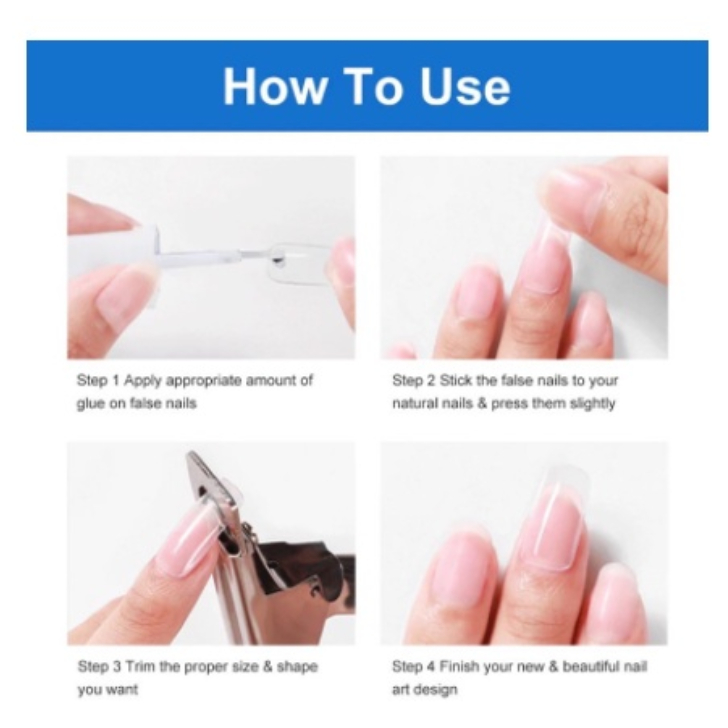 How To Use

Step 1 Apply appropriate amount of glue on false nails

Step 2 Stick the false nails to your natural nails & press them slightly

Step 3 Trim the proper size & shape you want

Step 4 Finish your new & beautiful nail art design