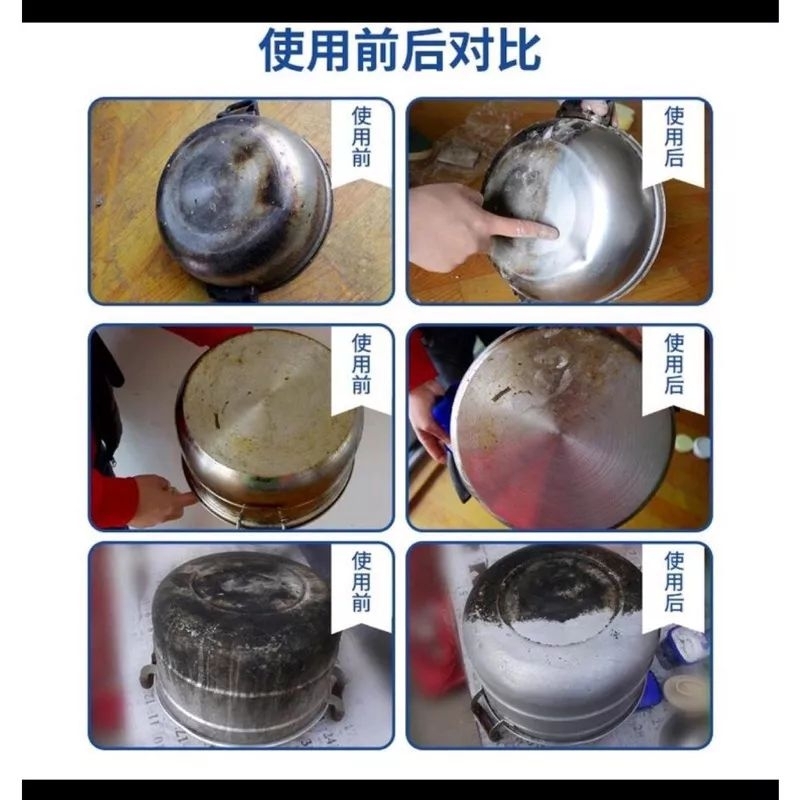 使用前后对比

使用前

使用后

使用前

使用后

使用前

使用后