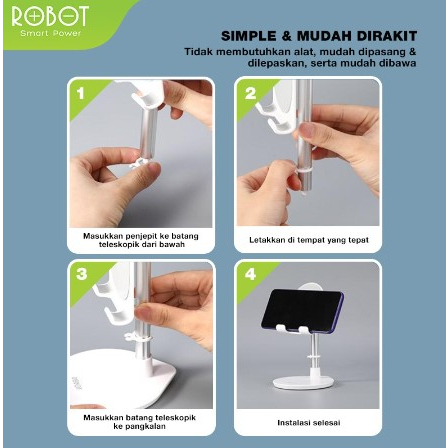 ROBOT
Smart Power

SIMPLE & MUDAH DIRAKIT
Tidak membutuhkan alat, mudah dipasang & dilepaskan, serta mudah dibawa

1
Masukkan penjepit ke batang teleskopik dari bawah

2
Letakkan di tempat yang tepat

3
Masukkan batang teleskopik ke pangkalan

4
Instalasi selesai