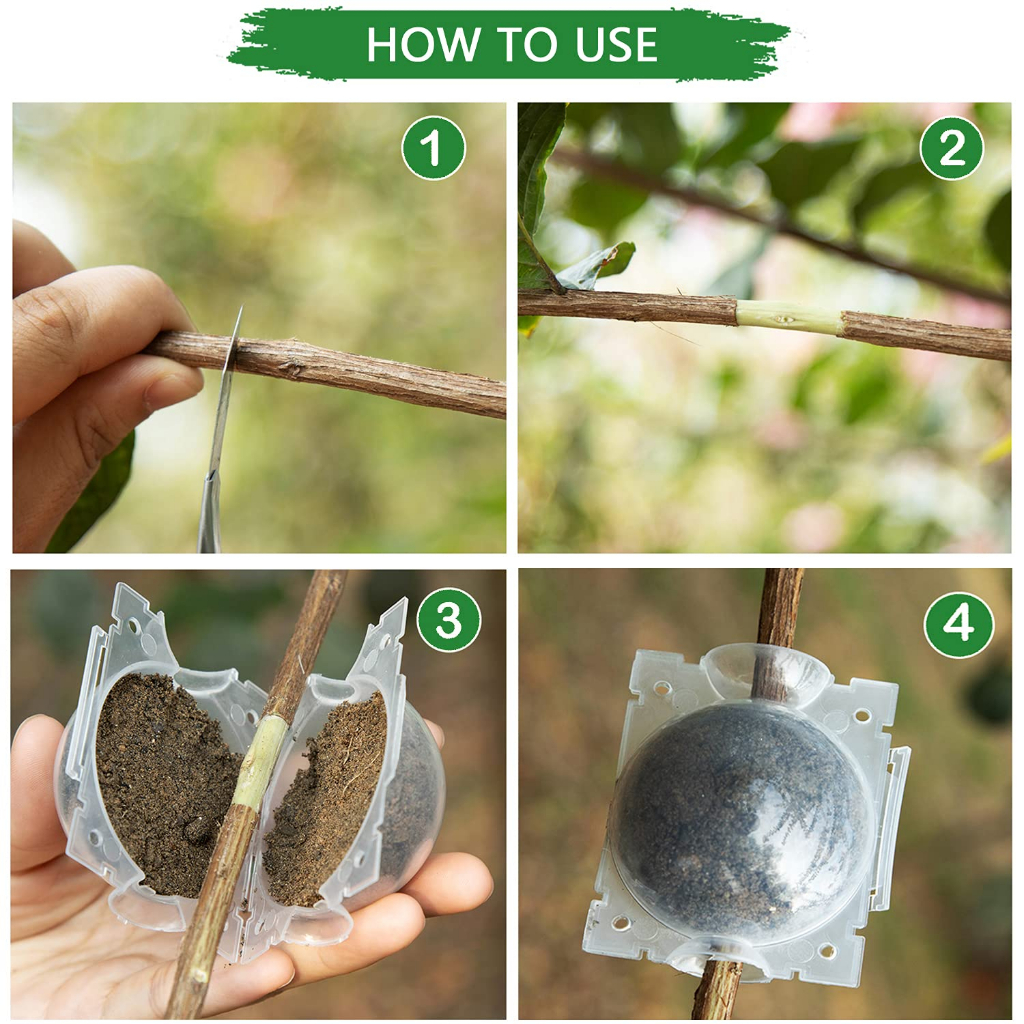 HOW TO USE

1

2

3

4