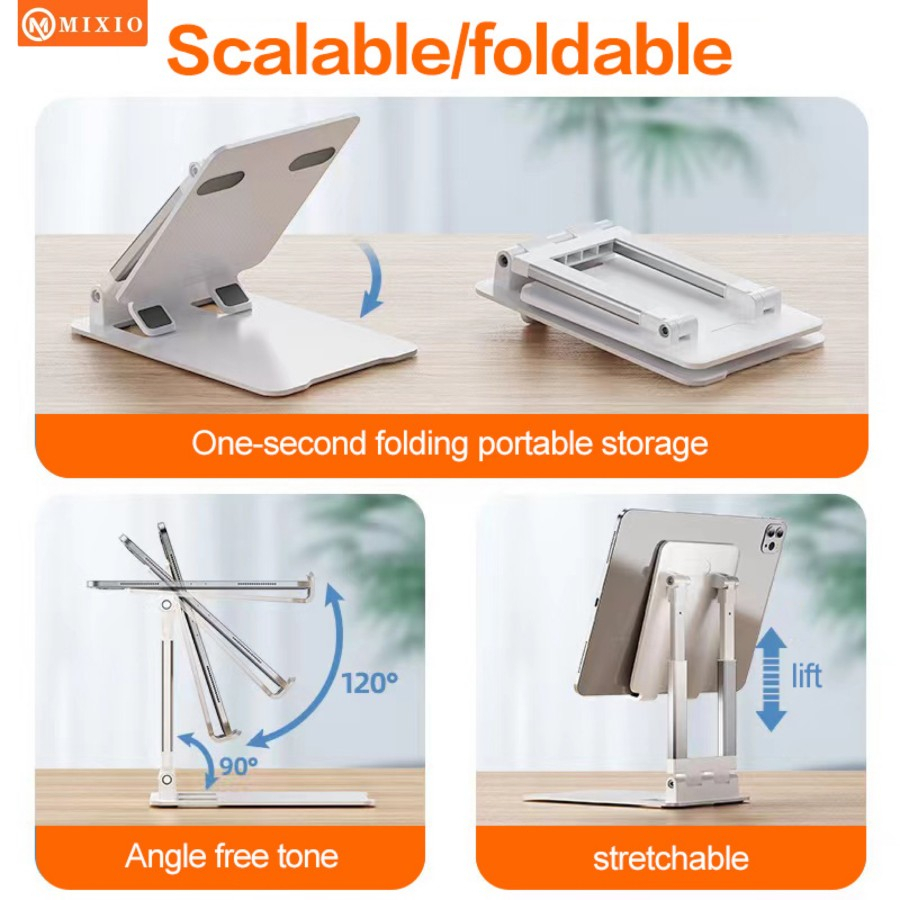 MIXIO

Scalable/foldable

One-second folding portable storage

120°

90°

Angle free tone

lift

stretchable