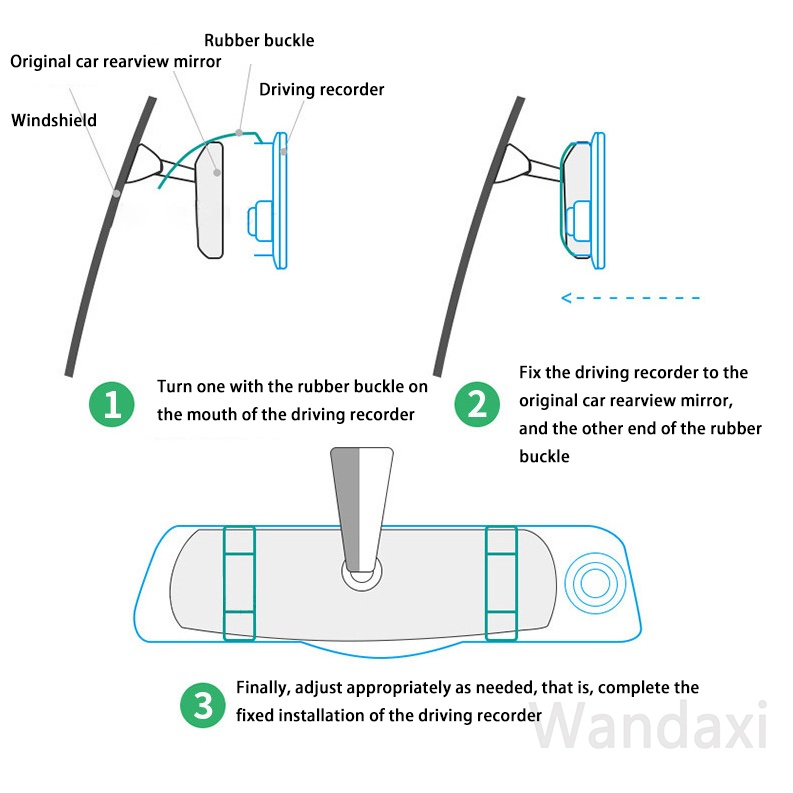 Rubber buckle
Original car rearview mirror
Driving recorder
Windshield

1 Turn one with the rubber buckle on the mouth of the driving recorder

2 Fix the driving recorder to the original car rearview mirror, and the other end of the rubber buckle

3 Finally, adjust appropriately as needed, that is, complete the fixed installation of the driving recorder

Wandaxi