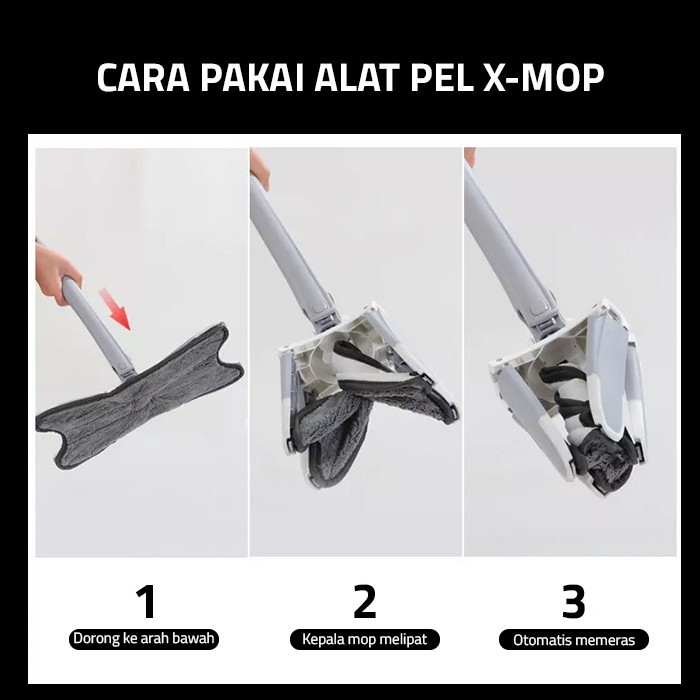 CARA PAKAI ALAT PEL X-MOP

1
Dorong ke arah bawah

2
Kepala mop melipat

3
Otomatis memeras