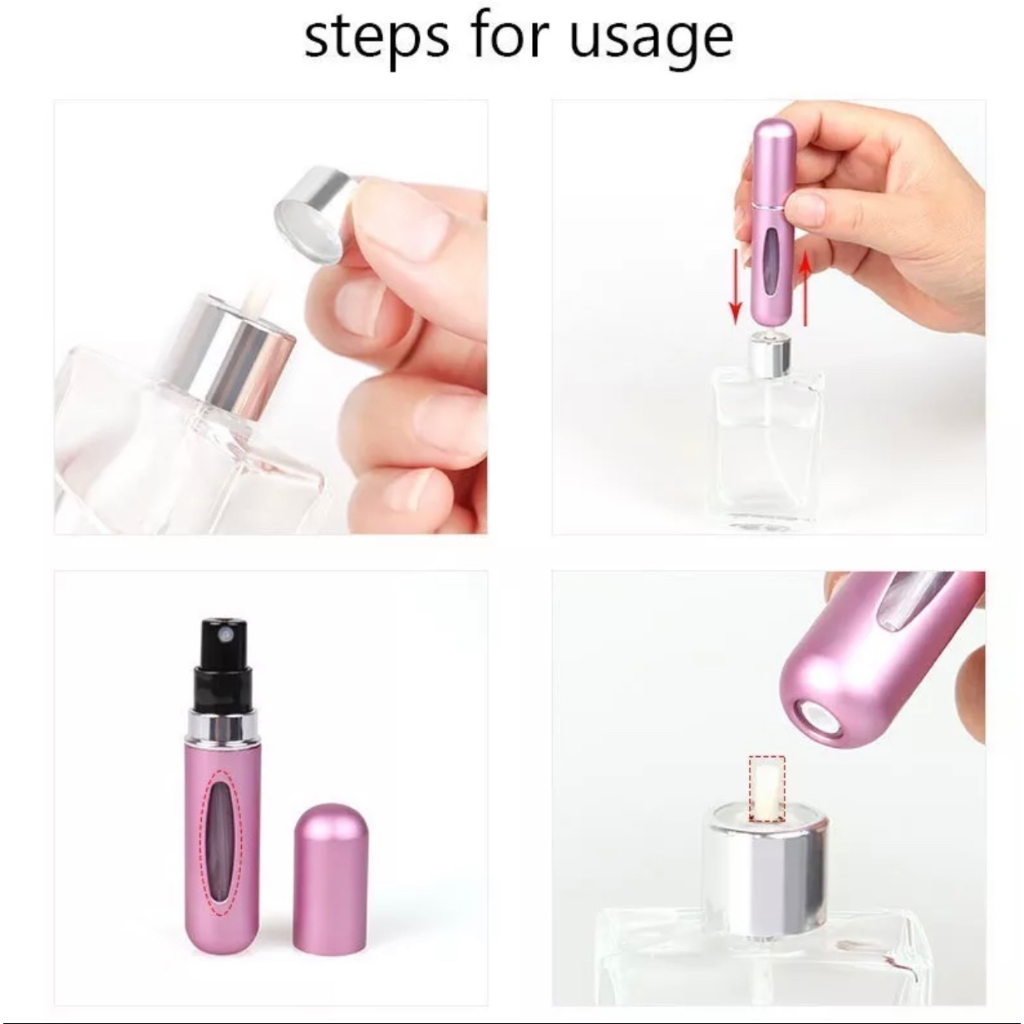 steps for usage