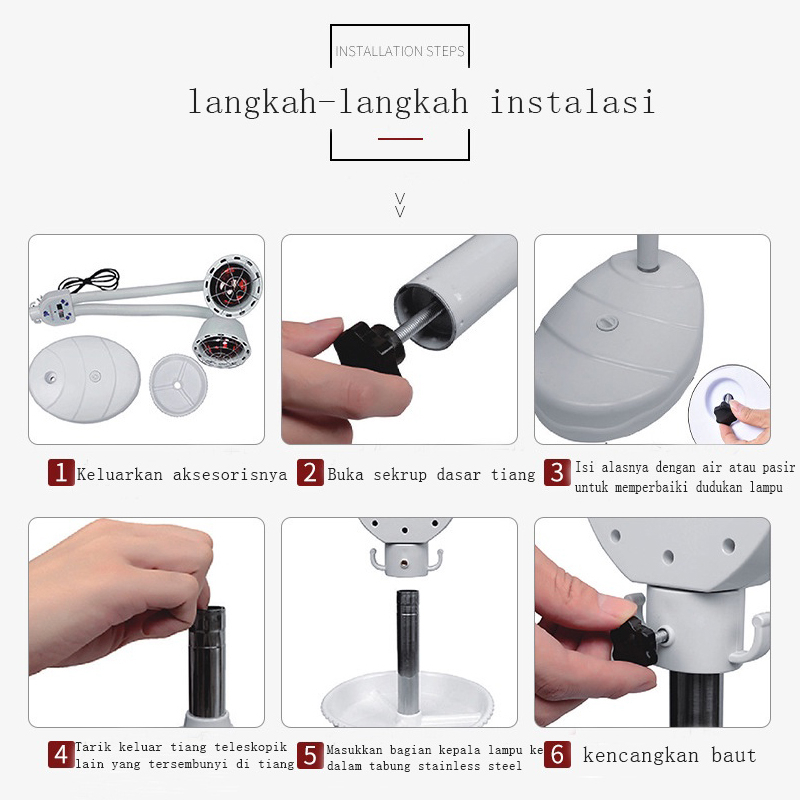 INSTALLATION STEPS

langkah-langkah instalasi

1 Keluarkan aksesorisnya

2 Buka sekrup dasar tiang

3 Isi alasnya dengan air atau pasir untuk memperbaiki dudukan lampu

4 Tarik keluar tiang teleskopik lain yang tersembunyi di tiang

5 Masukkan bagian kepala lampu ke dalam tabung stainless steel

6 kencangkan baut