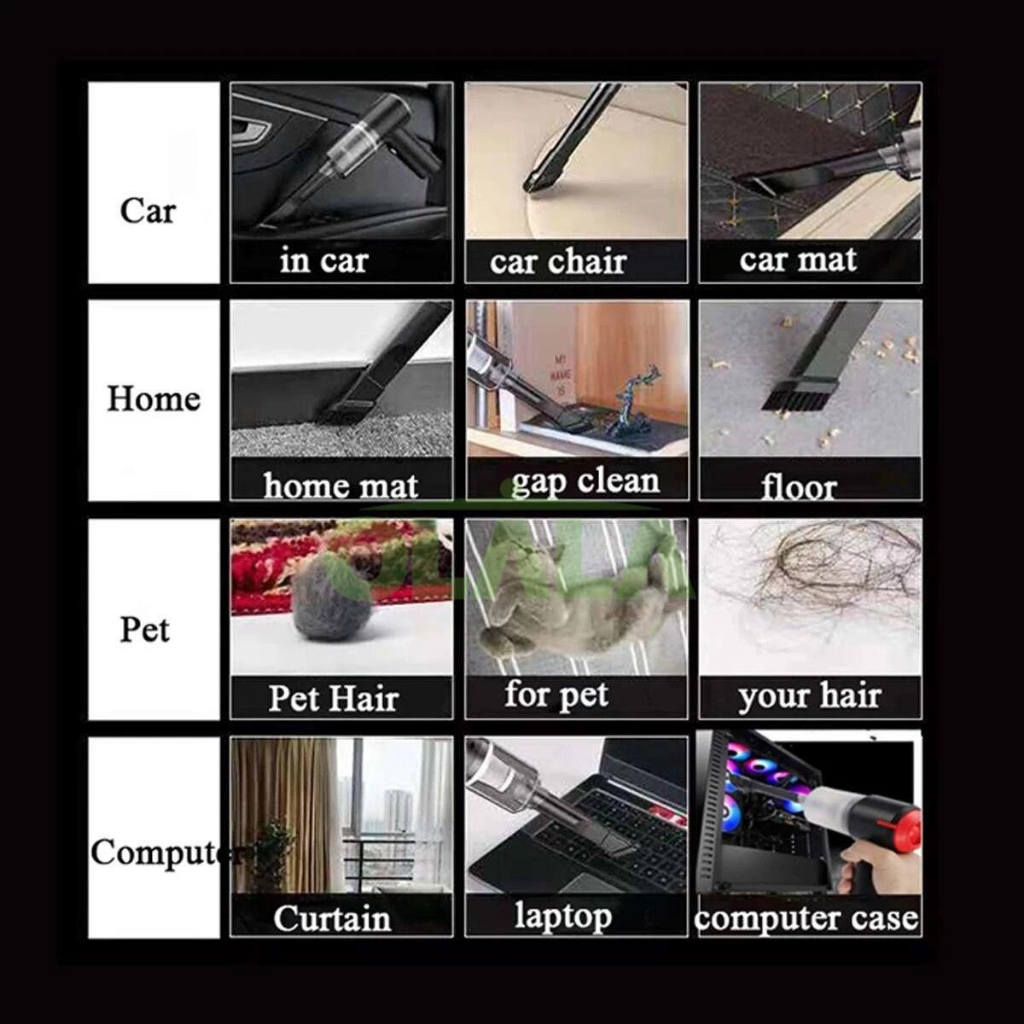 Car
in car
car chair
car mat

Home
home mat
gap clean
floor

Pet
Pet Hair
for pet
your hair

Computer
Curtain
laptop
computer case