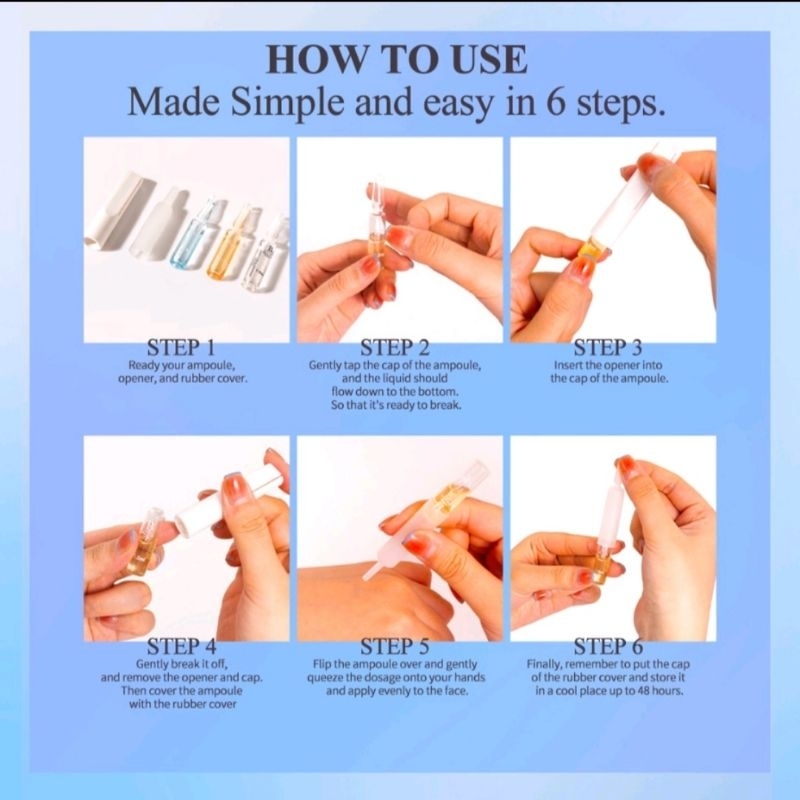 HOW TO USE
Made Simple and easy in 6 steps.

STEP 1
Ready your ampoule, opener, and rubber cover.

STEP 2
Gently tap the cap of the ampoule, and the liquid should flow down to the bottom. So that it's ready to break.

STEP 3
Insert the opener into the cap of the ampoule.

STEP 4
Gently break it off, and remove the opener and cap. Then cover the ampoule with the rubber cover

STEP 5
Flip the ampoule over and gently queeze the dosage onto your hands and apply evenly to the face.

STEP 6
Finally, remember to put the cap of the rubber cover and store it in a cool place up to 48 hours.