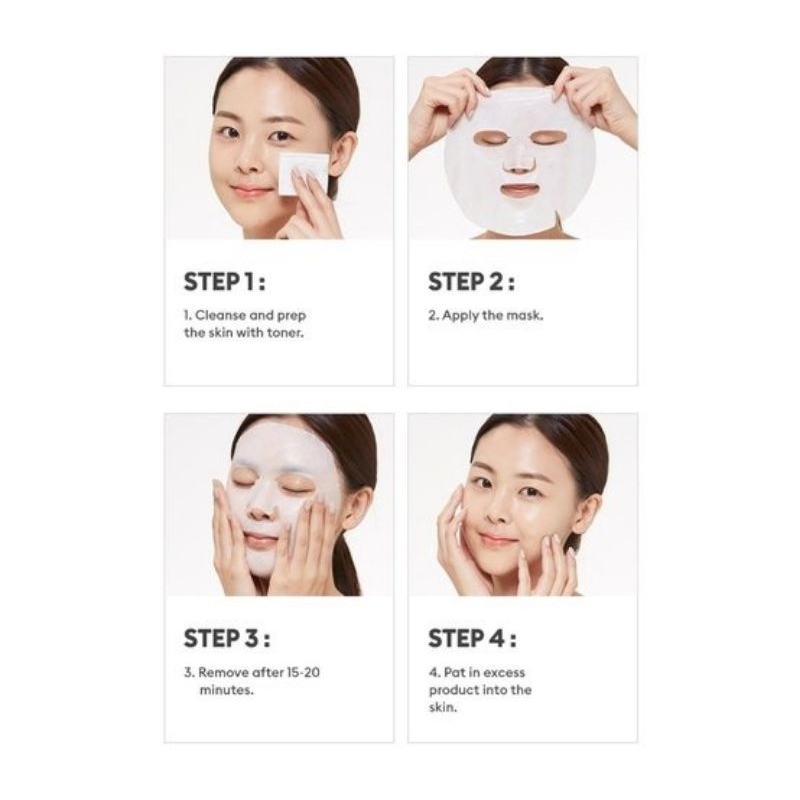 STEP 1 :

1. Cleanse and prep the skin with toner.

STEP 2 :

2. Apply the mask.

STEP 3 :

3. Remove after 15-20 minutes.

STEP 4 :

4. Pat in excess product into the skin.